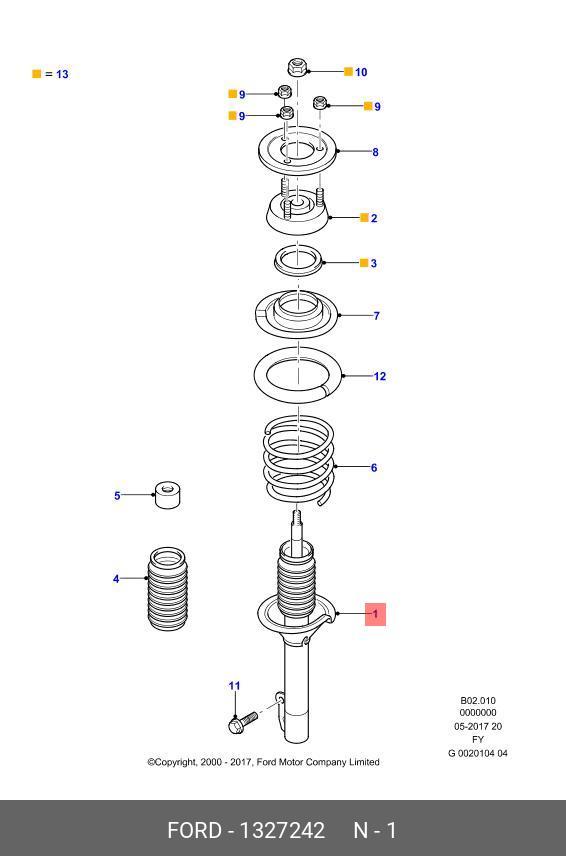 = 13

10

9

9

9

8

2

3

7

12

6

5

4

1

11

B02.010
0000000
05-2017 20
FY
G 0020104 04

©Copyright, 2000 - 2017, Ford Motor Company Limited

FORD - 1327242 N - 1