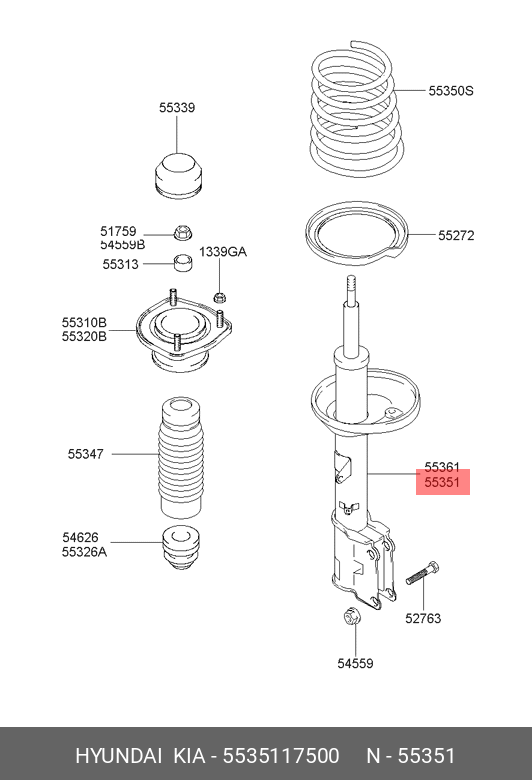 55339

55350S

51759
54559B

55313

1339GA

55272

55310B
55320B

55347

55361
55351

54626
55326A

52763

54559

HYUNDAI KIA - 5535117500 N - 55351