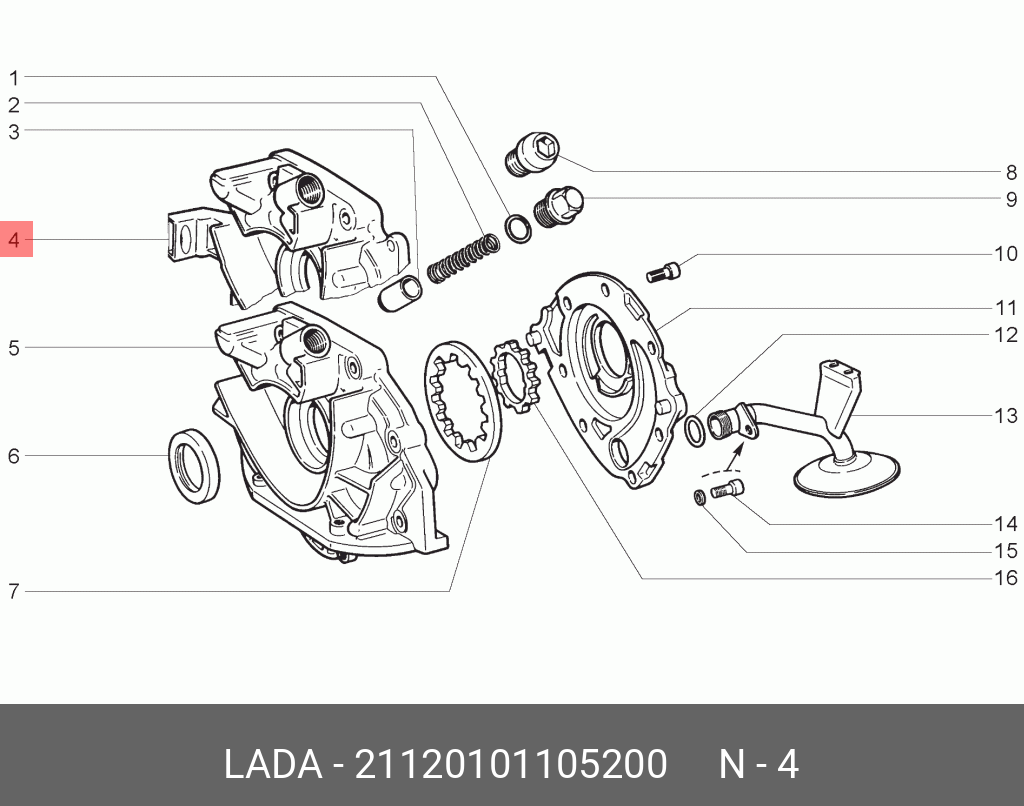 1
2
3
4
5
6
7
8
9
10
11
12
13
14
15
16

LADA - 21120101105200 N - 4