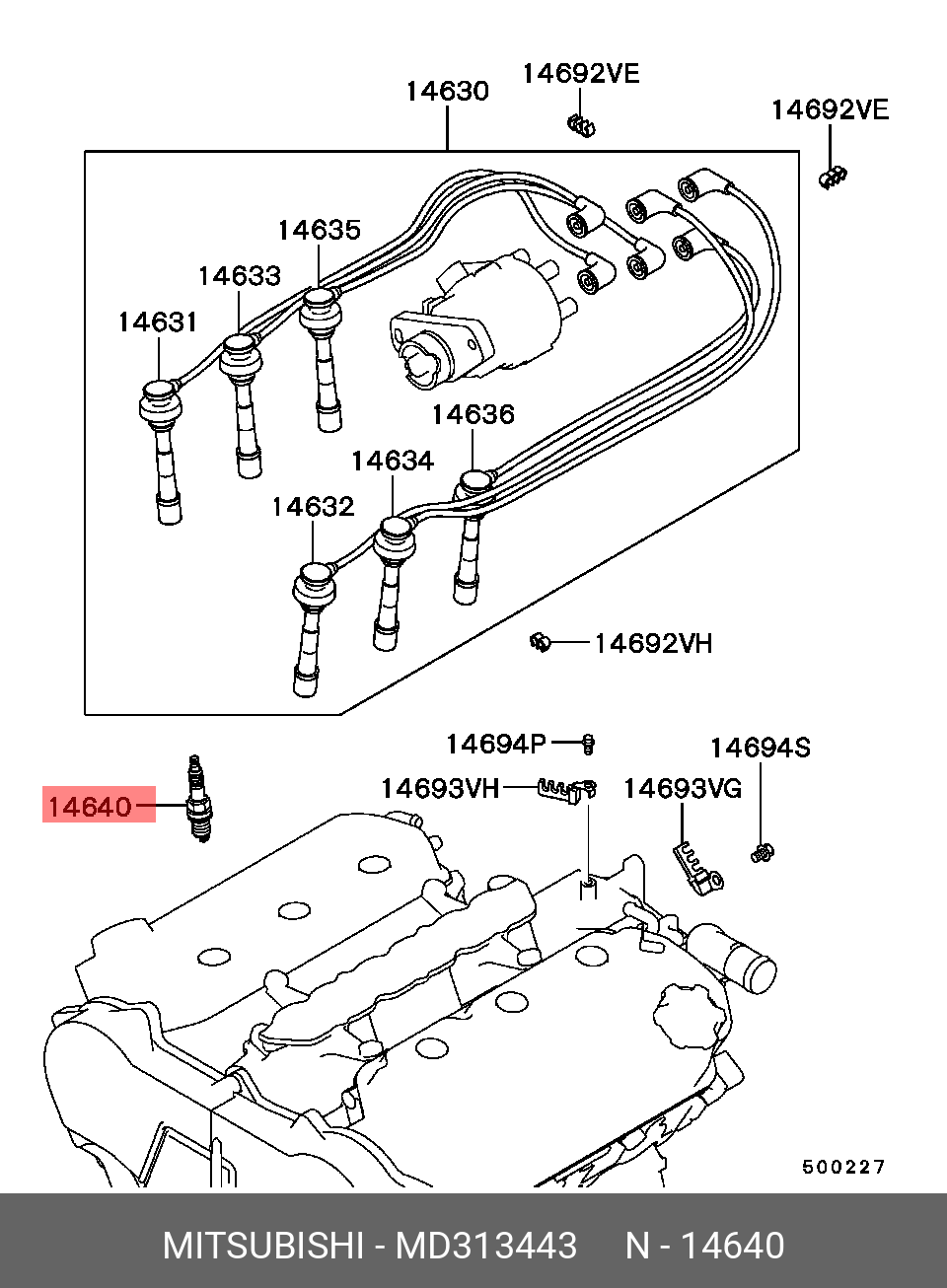 14630
14692VE
14692VE
14635
14633
14631
14636
14634
14632
14692VH
14694P
14694S
14693VH
14693VG
14640
500227
MITSUBISHI - MD313443 N - 14640