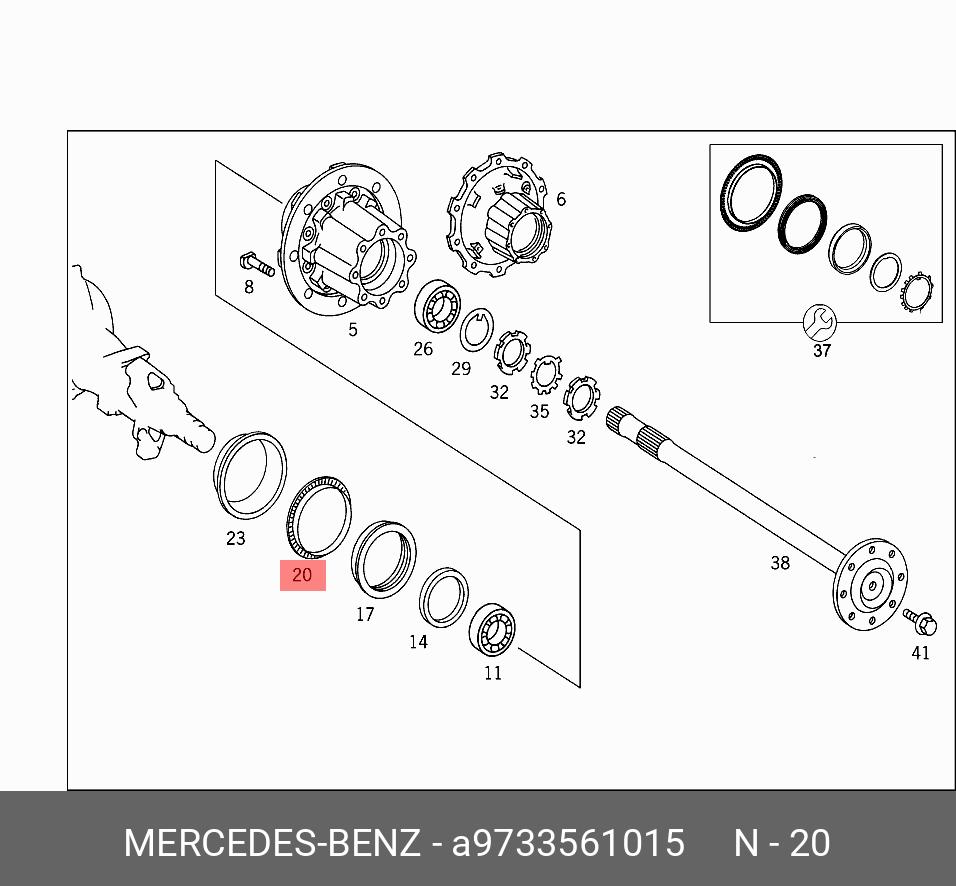 6
8
5
26
29
32
35
32
37
23
20
17
14
11
38
41

MERCEDES-BENZ - a9733561015 N - 20