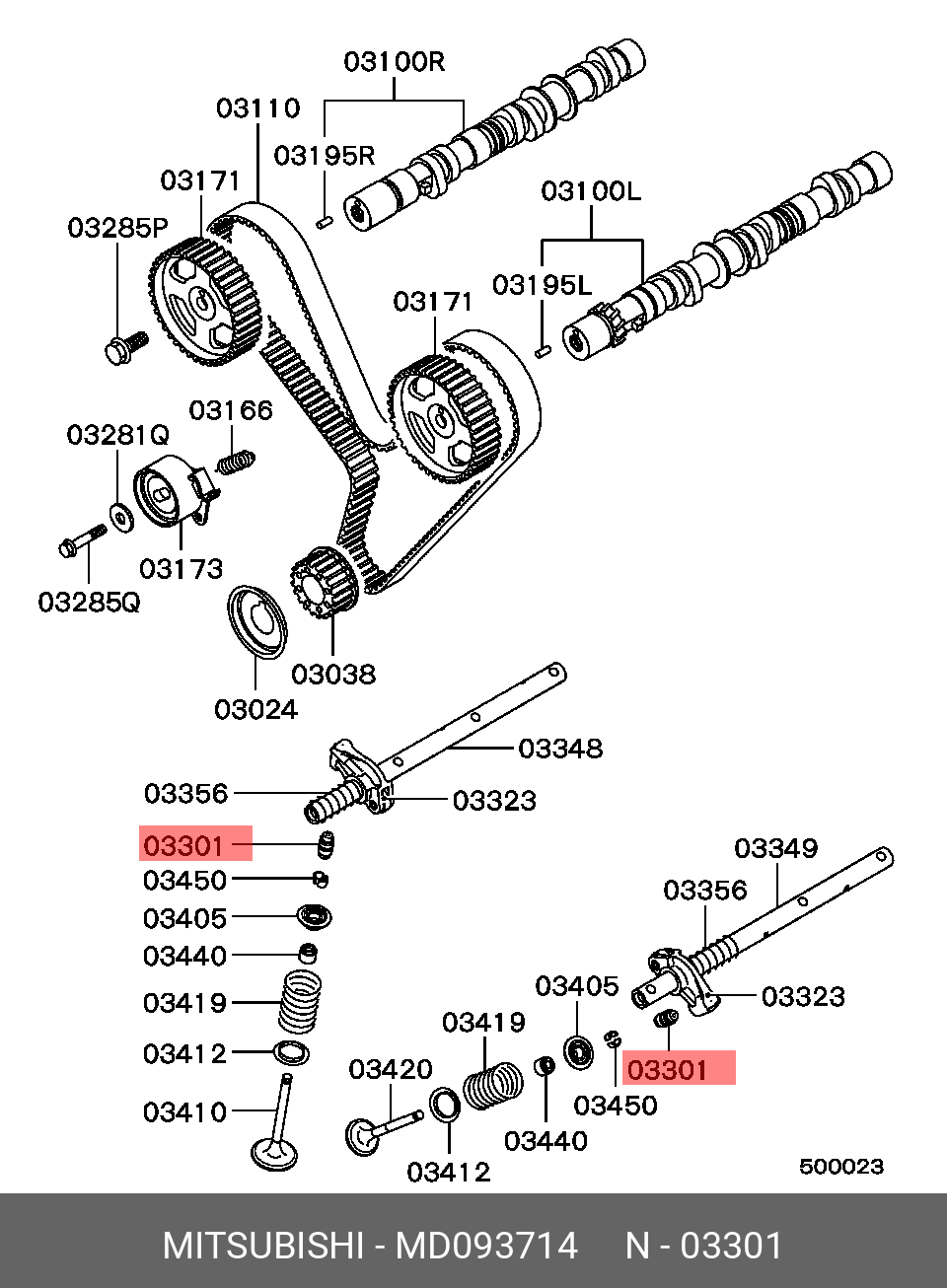 03100R
03110
03195R
03171
03285P
03100L
03195L
03171
03166
03281Q
03173
03285Q
03038
03024
03348
03356
03323
03301
03450
03405
03440
03419
03412
03410
03349
03356
03323
03405
03419
03420
03301
03450
03440
03412
500023

MITSUBISHI - MD093714 N - 03301