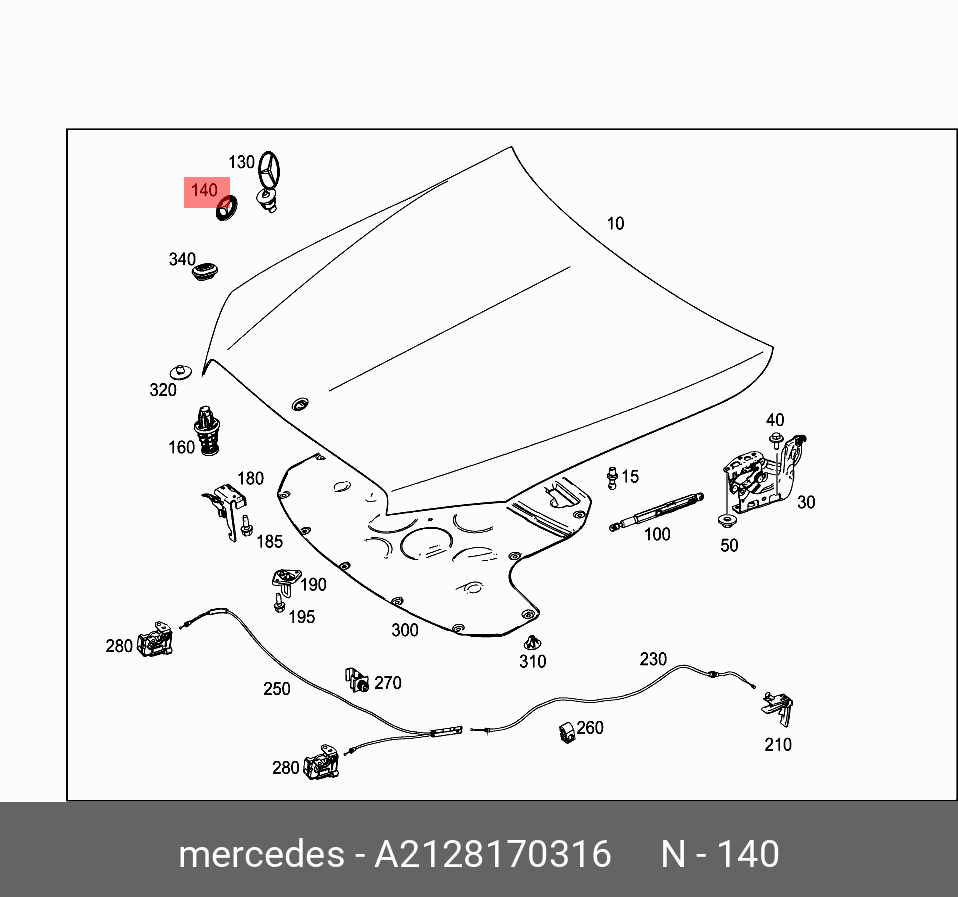 130
140
10
340
320
160
40
180
15
30
185
100
50
190
195
300
280
310
230
250
270
260
210
280

mercedes - A2128170316 N - 140