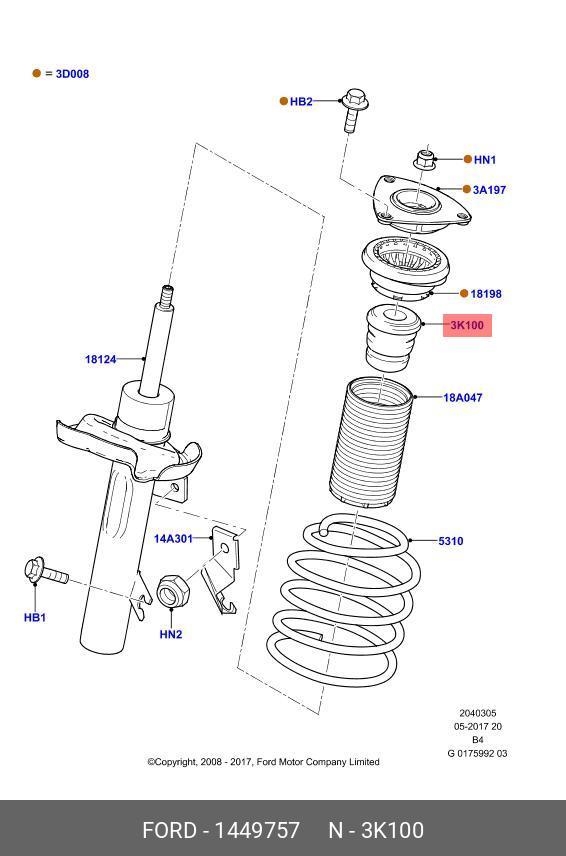 = 3D008

HB2

HN1

3A197

18198

3K100

18124

18A047

14A301

5310

HB1

HN2

2040305
05-2017 20
B4
G 0175992 03

©Copyright, 2008 - 2017, Ford Motor Company Limited

FORD - 1449757 N - 3K100