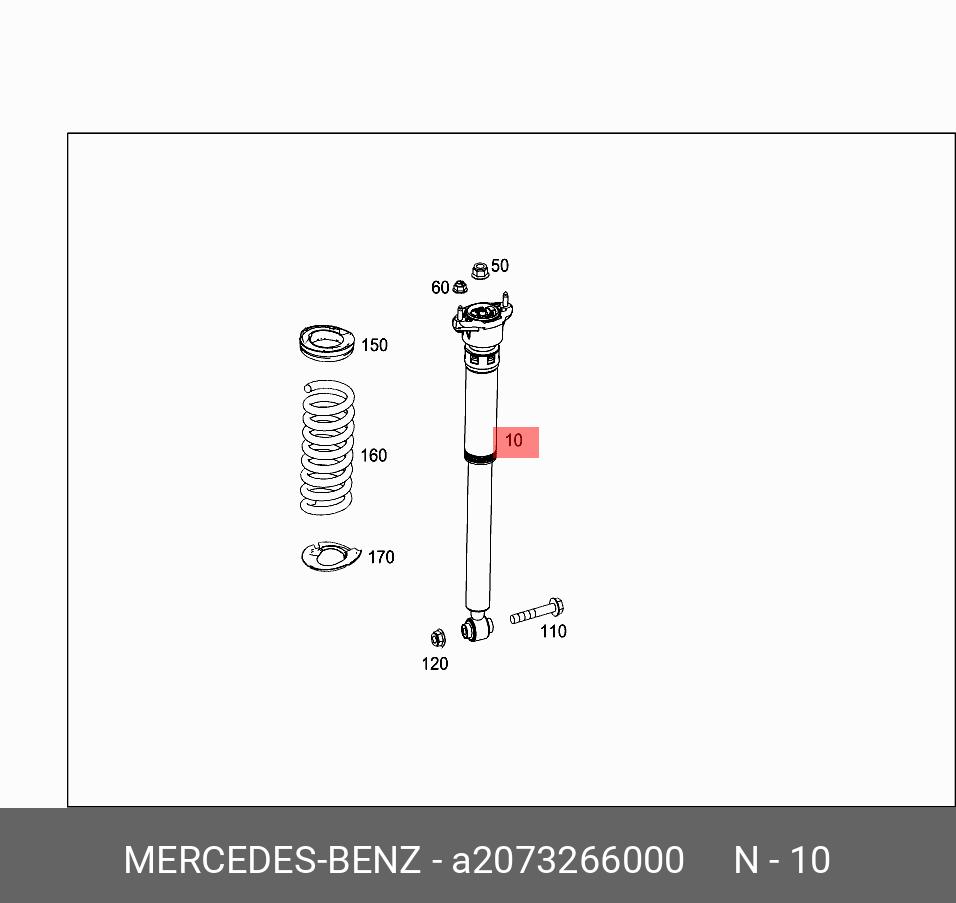 50
60
150
10
160
170
110
120

MERCEDES-BENZ - a2073266000 N - 10