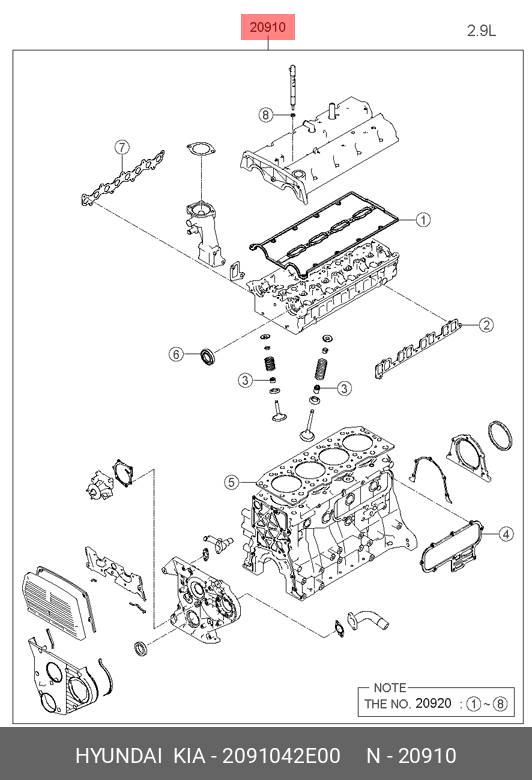 20910

2.9L

8

7

1

2

6

3

3

5

4

NOTE
THE NO. 20920 : ①~⑧

HYUNDAI KIA - 2091042E00 N - 20910