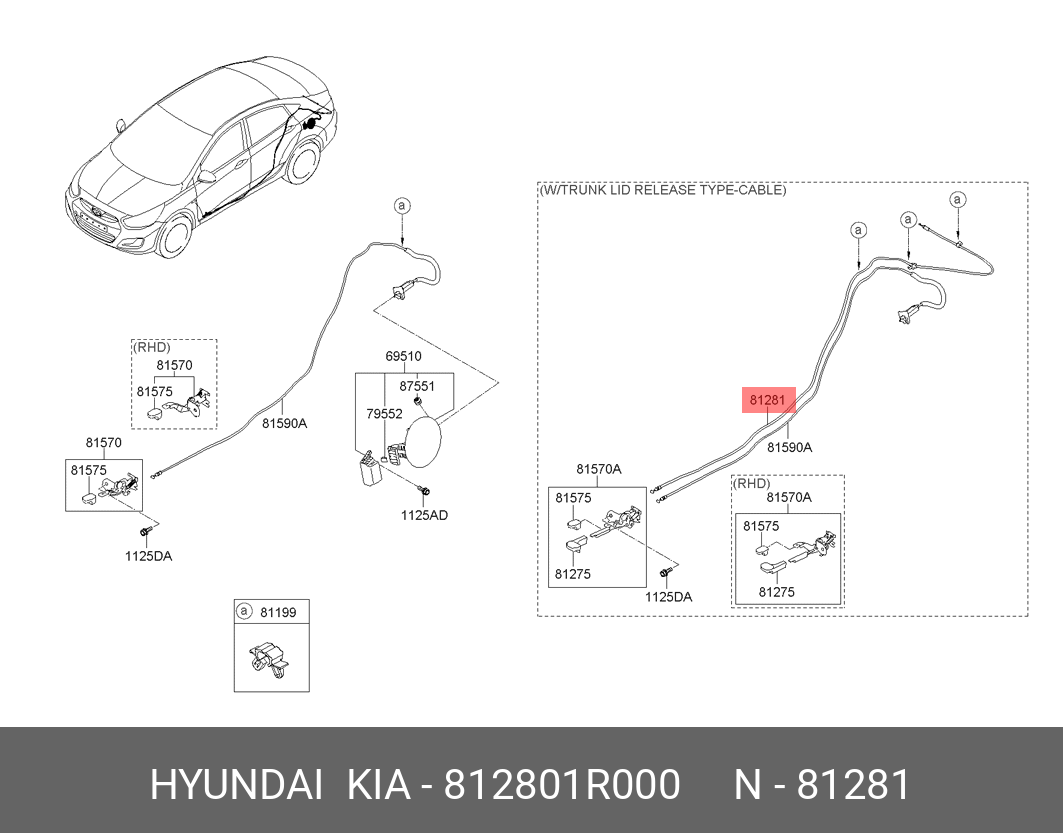 a

(RHD)
81570
81575
81590A
81570
81575
1125DA
69510
87551
79552
1125AD
a 81199

(W/TRUNK LID RELEASE TYPE-CABLE)
a
a
a
81281
81590A
81570A
81575
81275
1125DA
(RHD)
81570A
81575
81275

HYUNDAI KIA - 812801R000 N - 81281