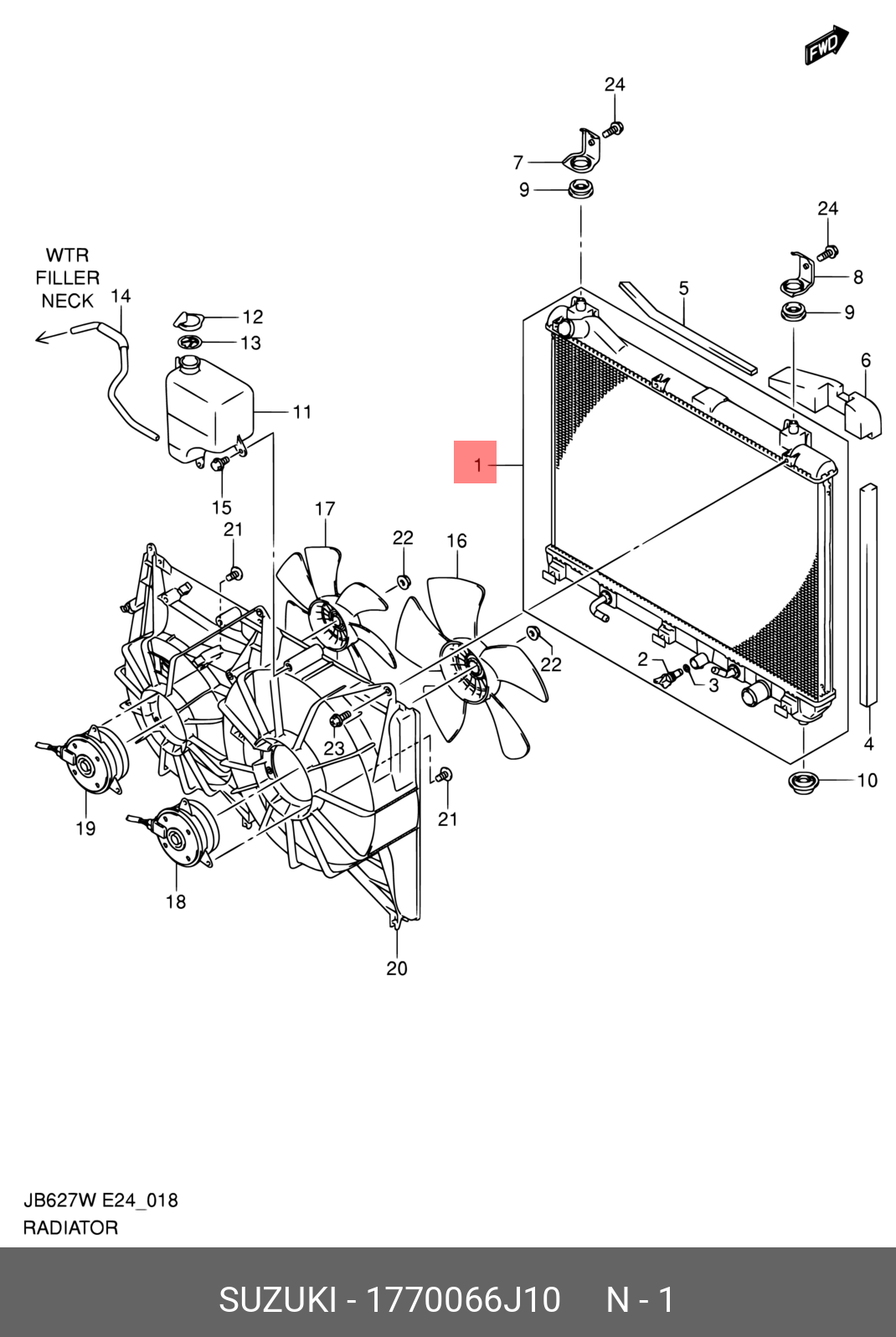 FWD

24

7

9

24

8

9

5

6

WTR FILLER NECK

14

12

13

11

1

15

17

21

22

16

22

2

3

4

10

23

21

19

18

20

JB627W E24_018
RADIATOR

SUZUKI - 1770066J10 N - 1