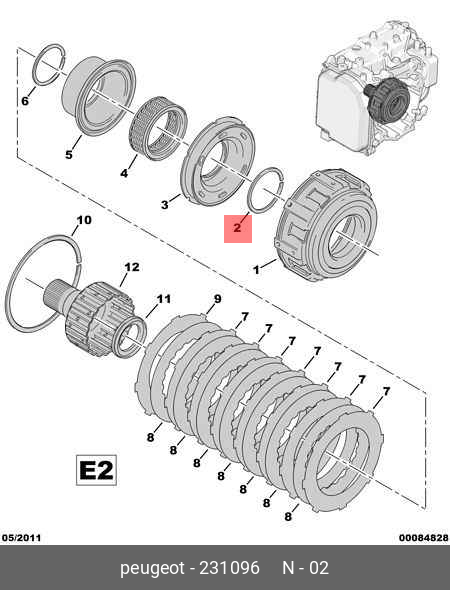 6
5
4
3
2
1
10
12
11
9
7
7
7
7
7
7
7
8
8
8
8
8
8
8
E2
05/2011
00084828
peugeot - 231096 N - 02