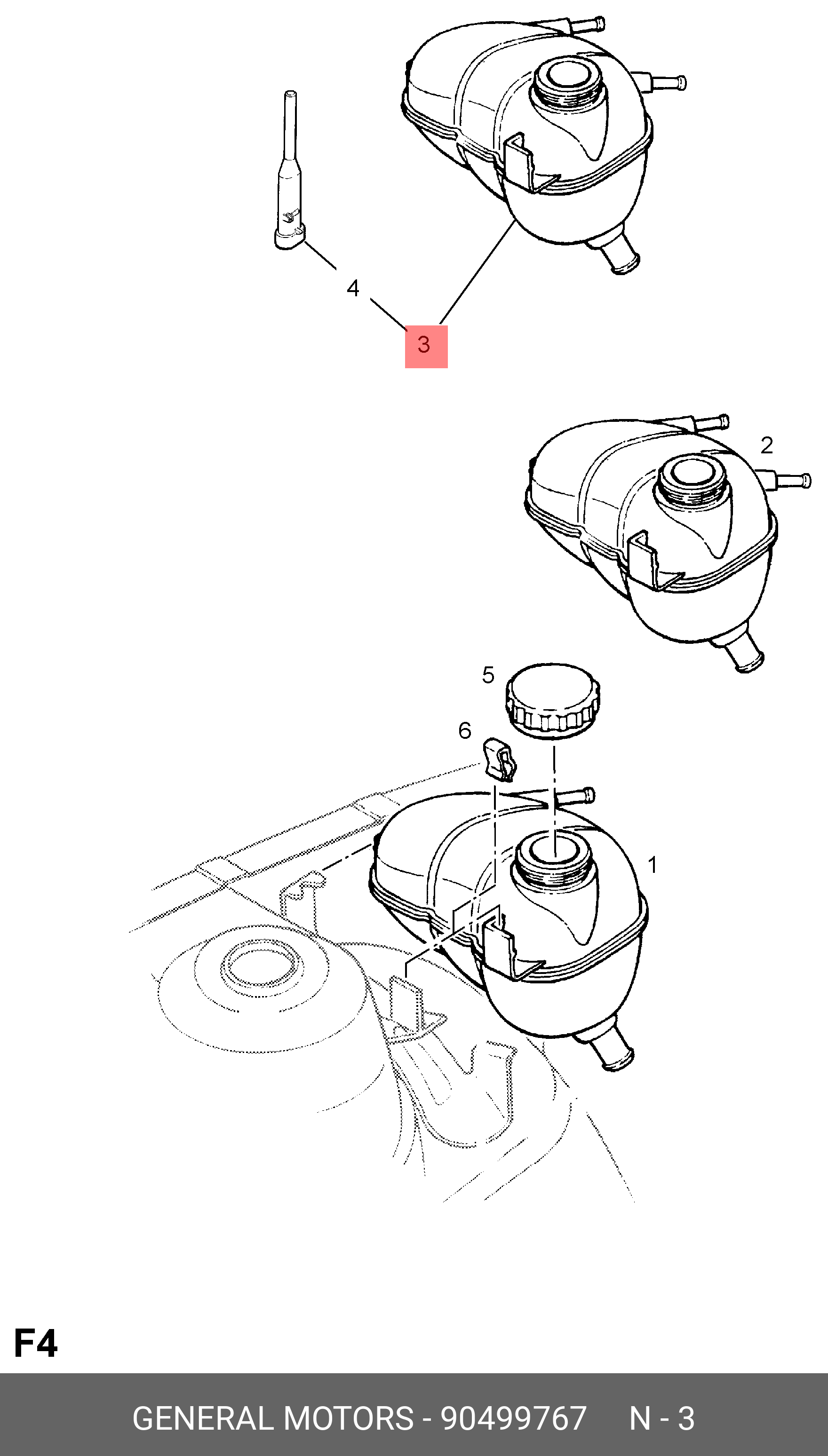 4
3
2
5
6
1
F4
GENERAL MOTORS - 90499767 N - 3