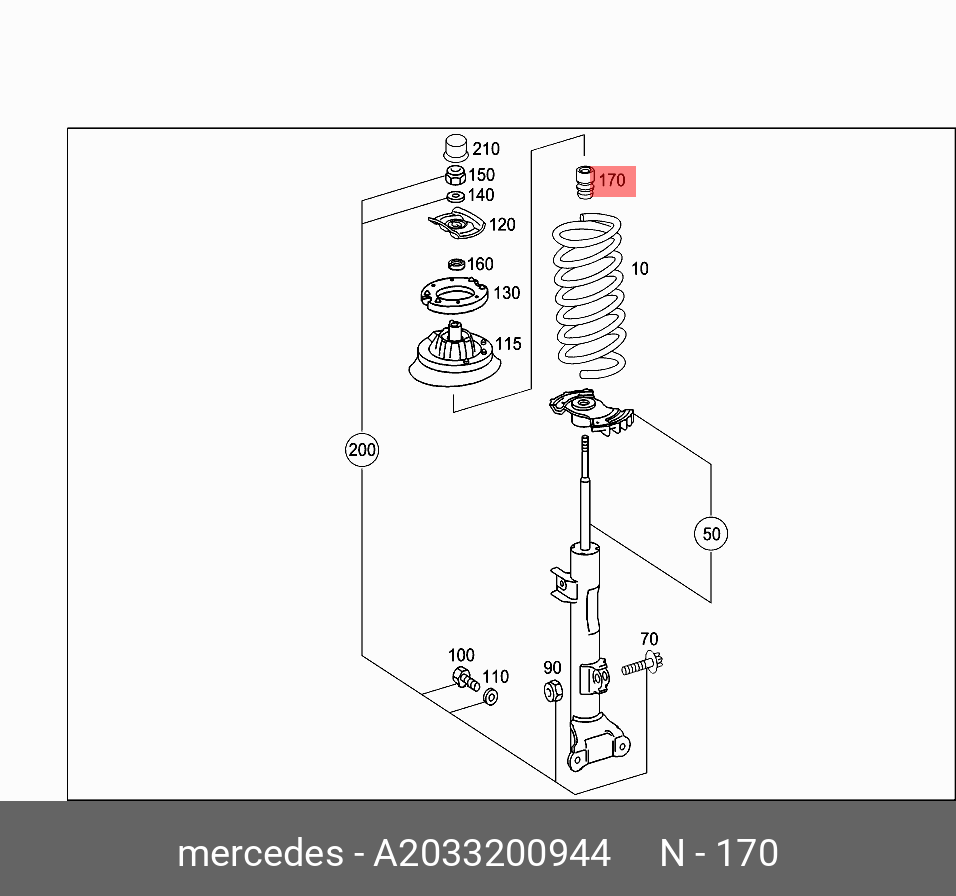 210
150
140
120
160
130
115
170
10
200
50
100
110
90
70

mercedes - A2033200944 N - 170