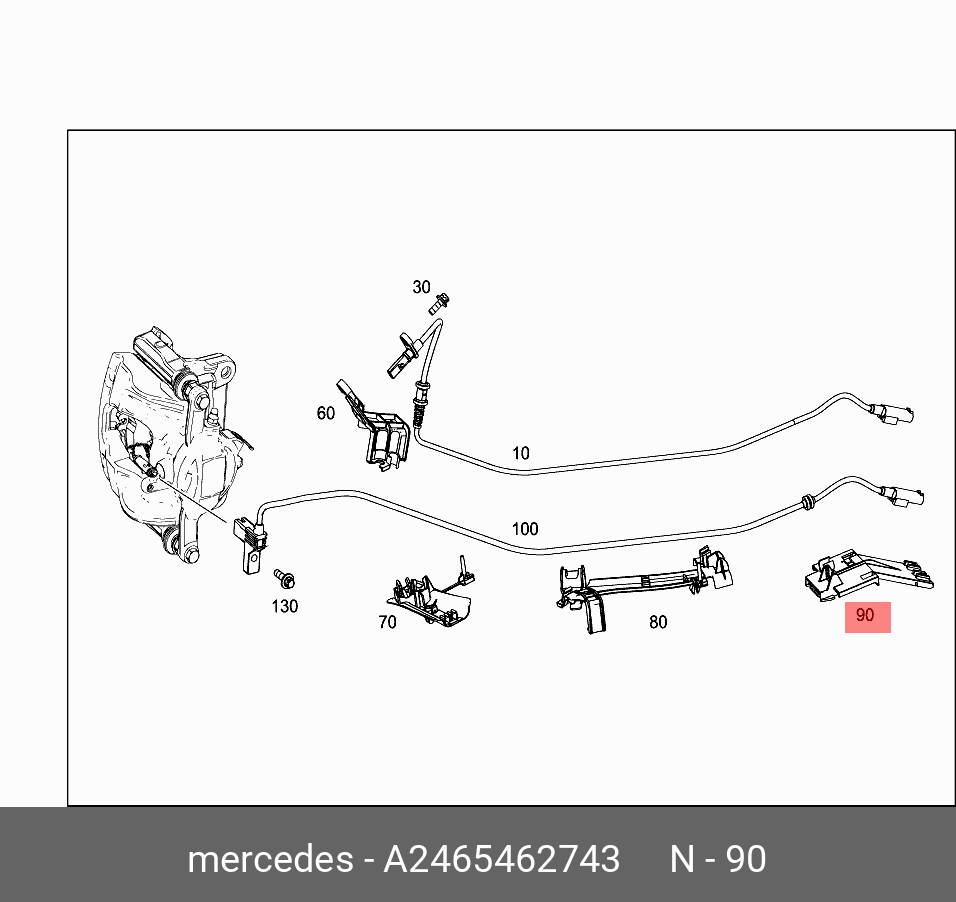 30

60

10

100

130

70

80

90

mercedes - A2465462743 N - 90