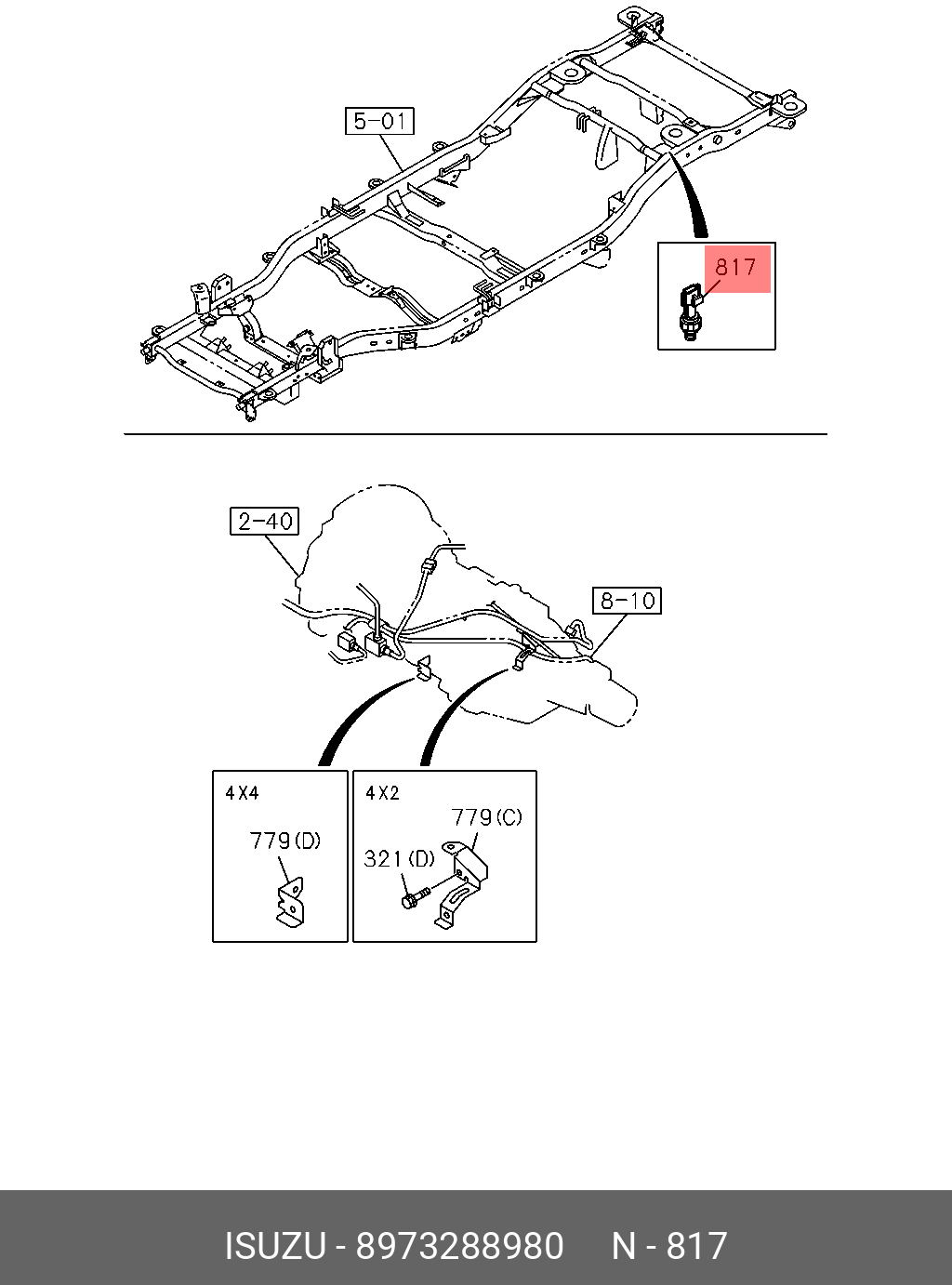 5-01

817

2-40

8-10

4X4

779(D)

4X2

779(C)

321(D)

ISUZU - 8973288980 N - 817