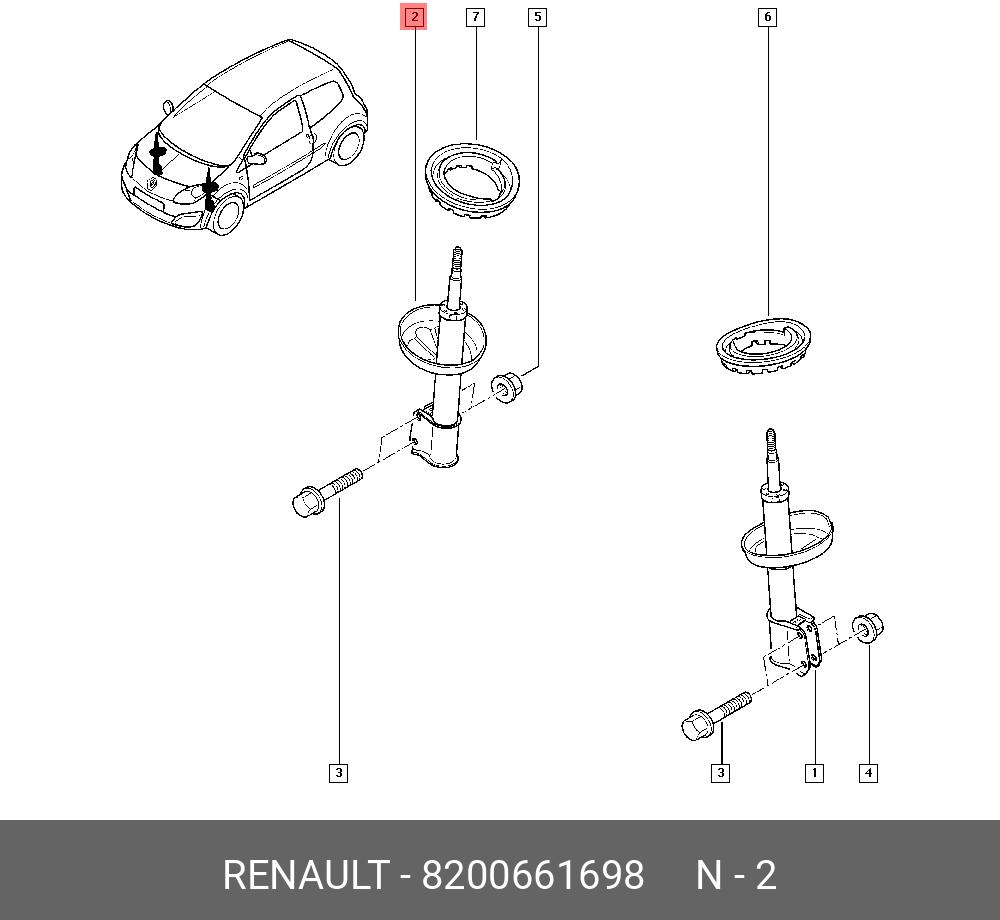 2
7
5
6
3
3
1
4

RENAULT - 8200661698 N - 2