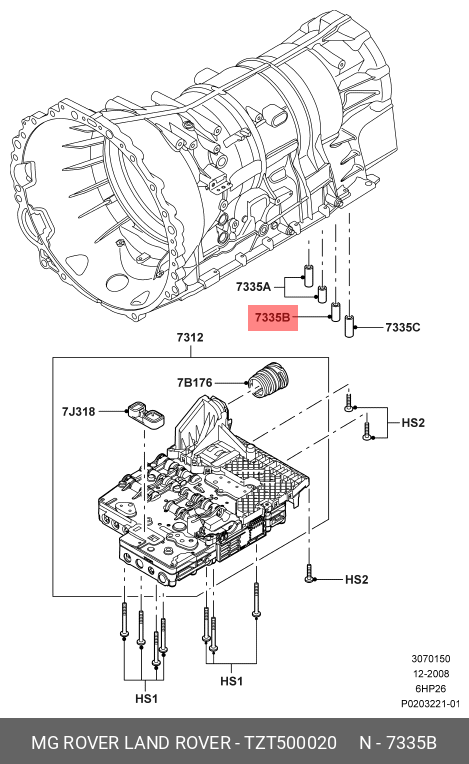 7335A
7335B
7335C
7312
7B176
7J318
HS2
HS2
HS1
HS1
3070150
12-2008
6HP26
P0203221-01
MG ROVER LAND ROVER - TZT500020 N - 7335B