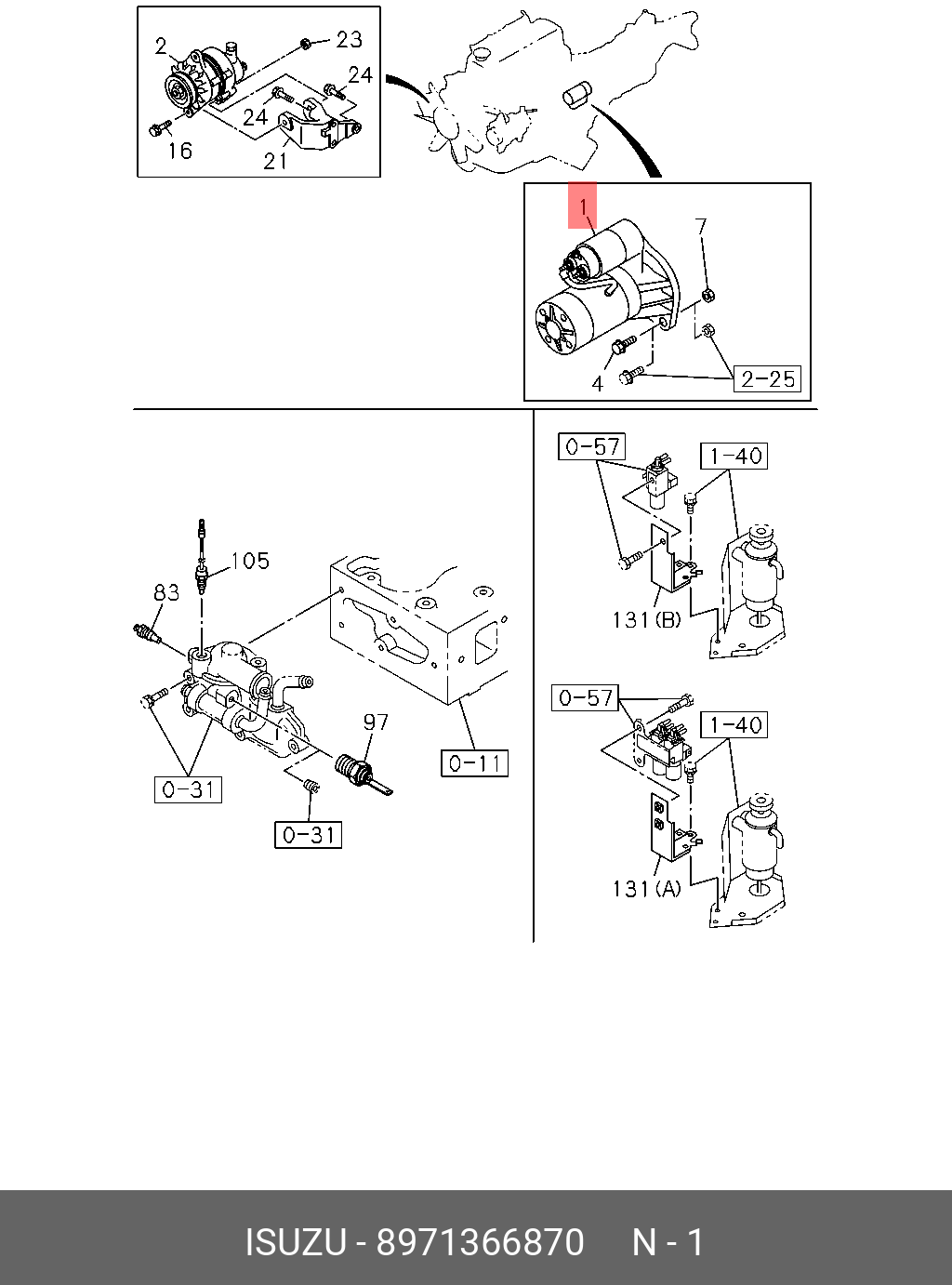 2
23
24
24
16
21
1
7
4
2-25
105
83
97
0-31
0-31
0-11
0-57
1-40
131(B)
0-57
1-40
131(A)
ISUZU - 8971366870 N - 1