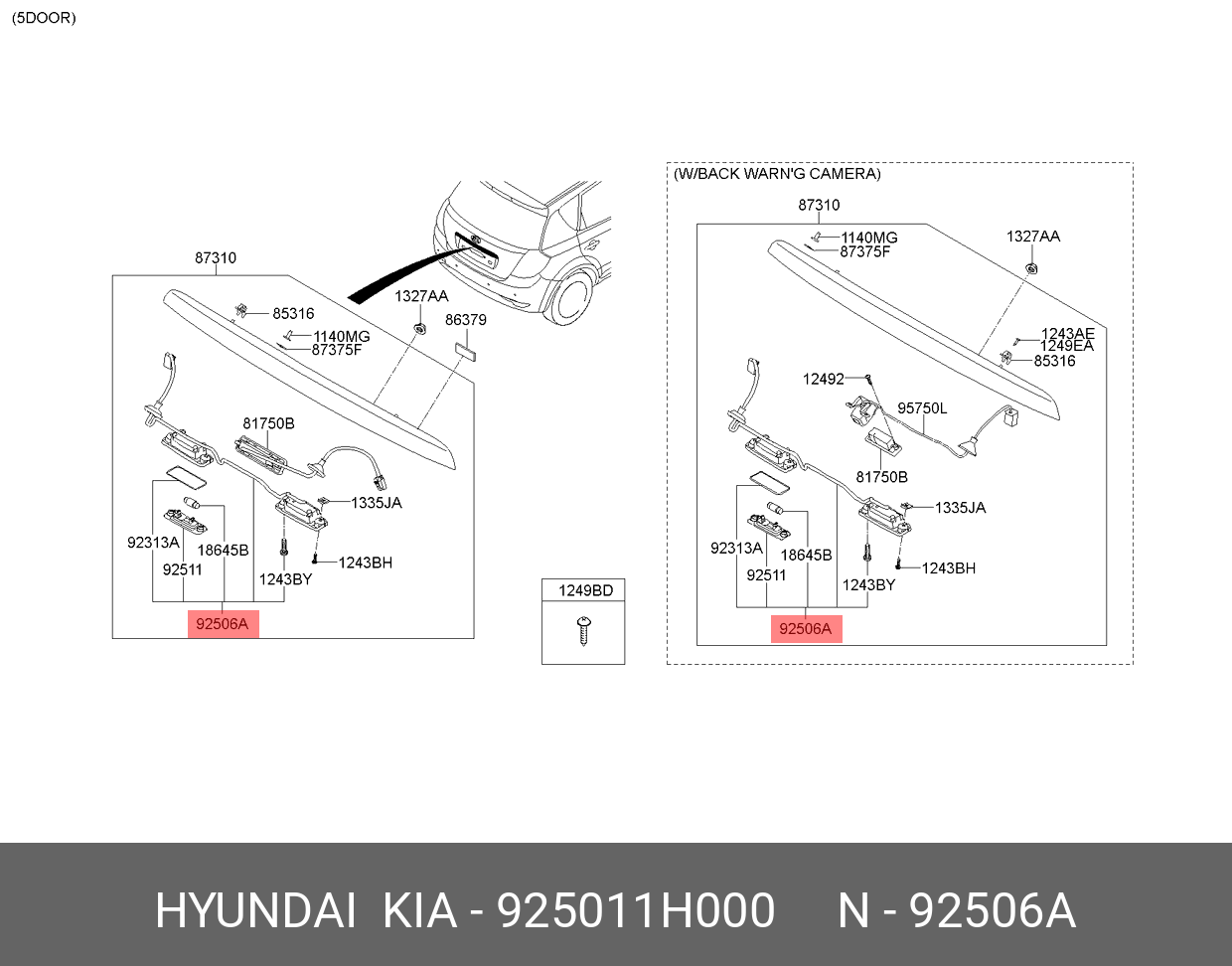 (5DOOR)

87310
85316
1140MG
87375F
1327AA
86379
81750B
1335JA
92313A
18645B
92511
1243BH
1243BY
92506A

1249BD

(W/BACK WARN'G CAMERA)
87310
1140MG
87375F
1327AA
1243AE
1249EA
85316
12492
95750L
81750B
1335JA
92313A
18645B
92511
1243BH
1243BY
92506A

HYUNDAI KIA - 925011H000 N - 92506A