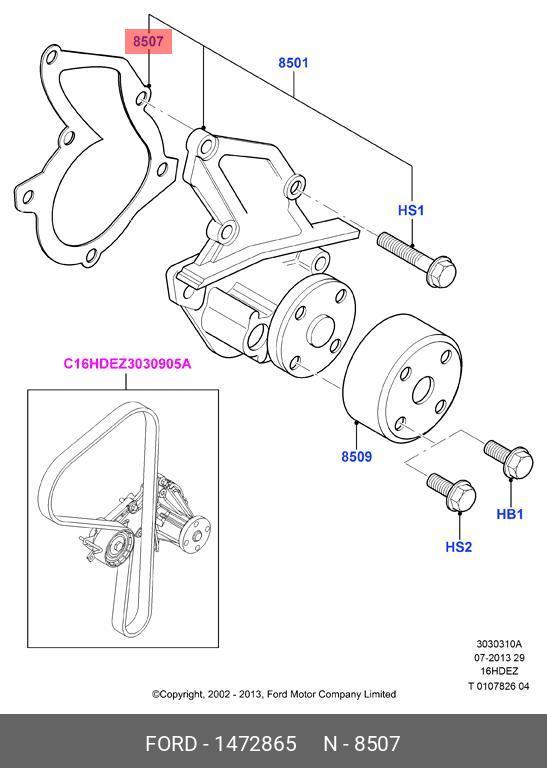 8507

8501

HS1

C16HDEZ3030905A

8509

HB1

HS2

3030310A
07-2013 29
16HDEZ
T 0107826 04

©Copyright, 2002 - 2013, Ford Motor Company Limited

FORD - 1472865 N - 8507