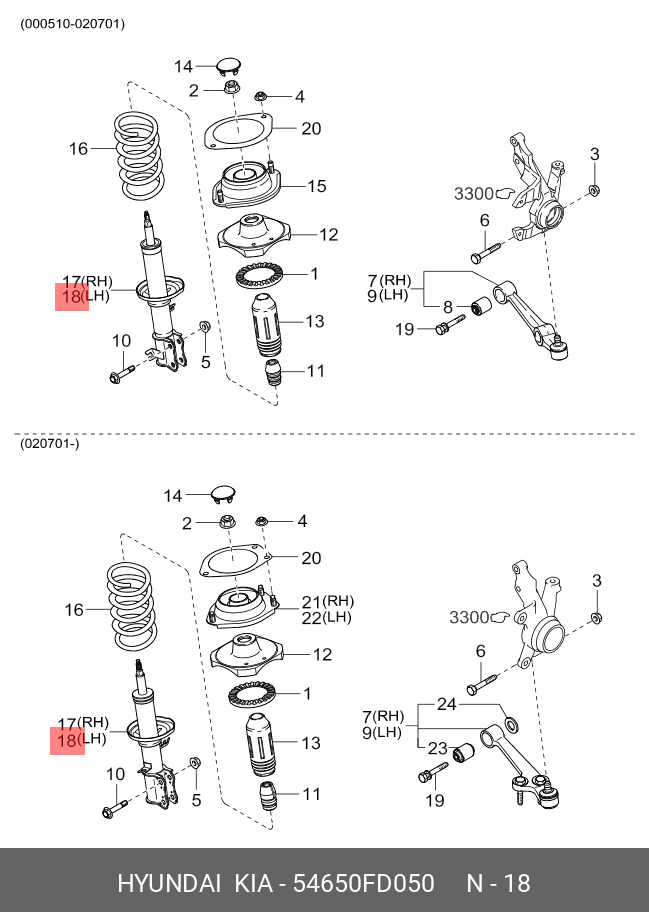 (000510-020701)

14
2
4
20
16
15
12
1
17(RH)
18(LH)
13
10
5
11
3
3300
6
7(RH)
9(LH)
8
19

(020701-)

14
2
4
20
16
21(RH)
22(LH)
12
1
17(RH)
18(LH)
13
10
5
11
3
3300
6
7(RH)
9(LH)
24
23
19

HYUNDAI KIA - 54650FD050 N - 18