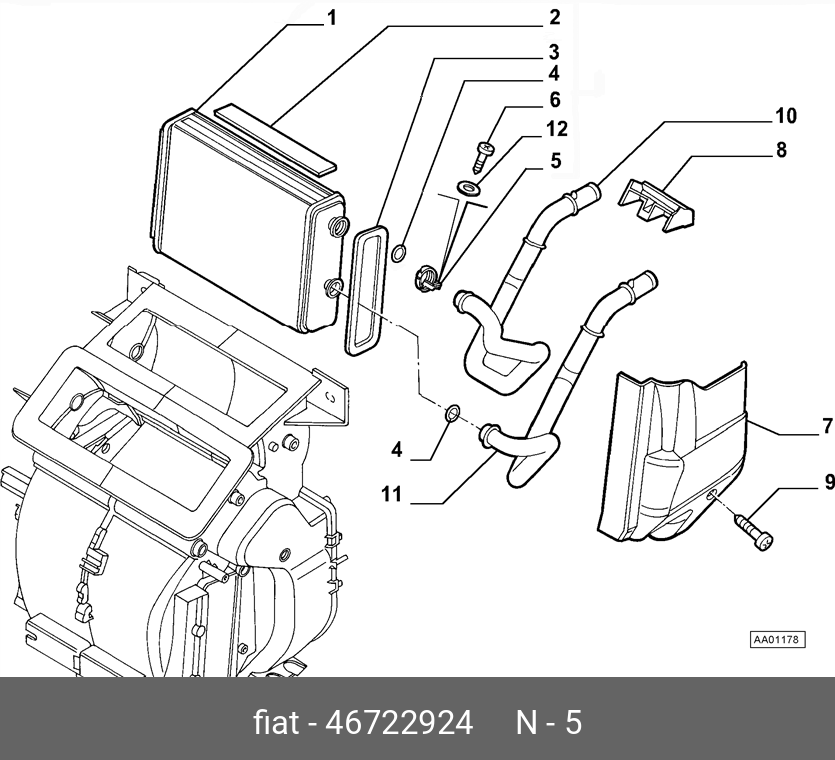 1
2
3
4
6
12
5
10
8
4
11
7
9
AA01178
fiat - 46722924 N - 5