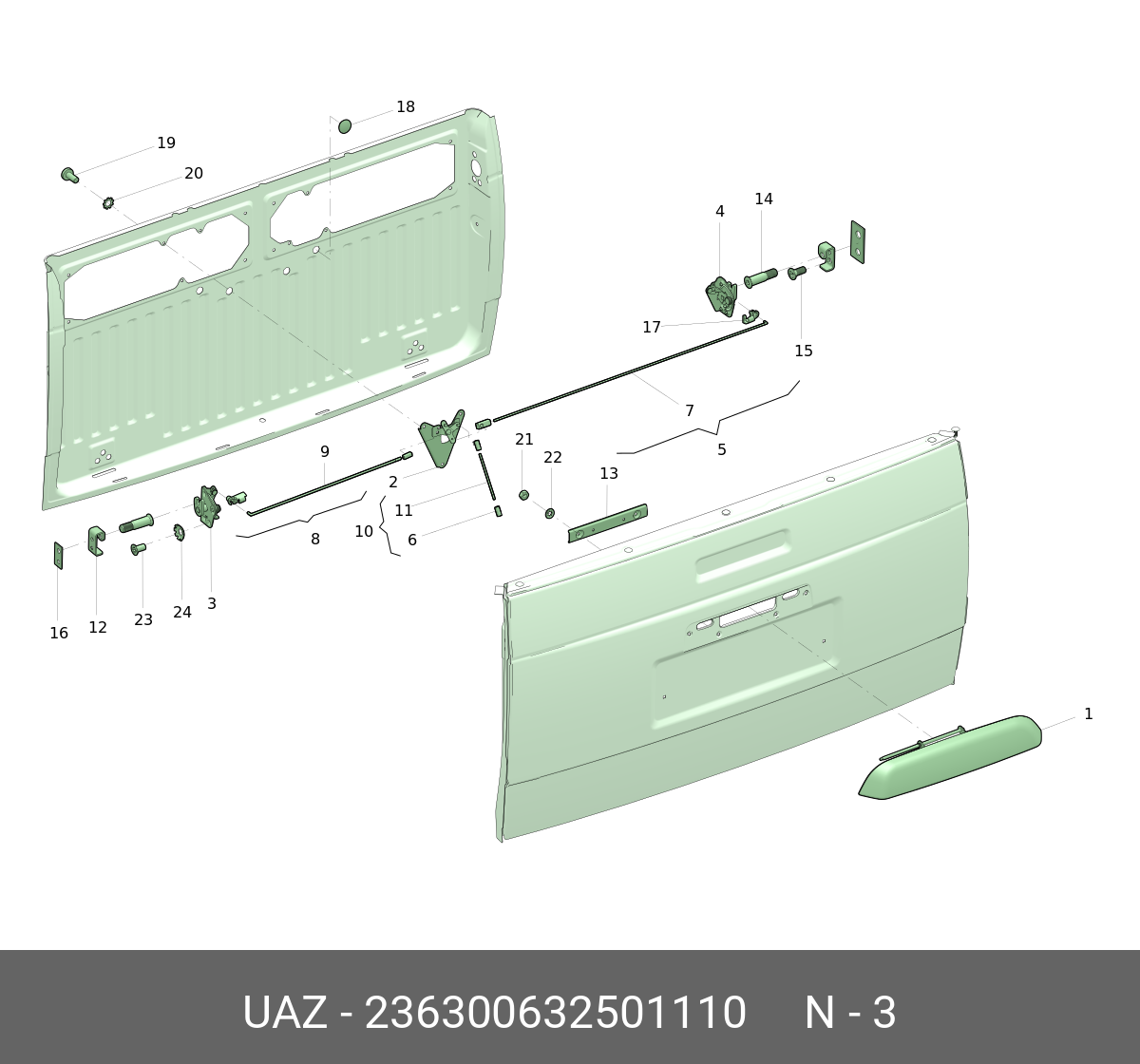 18
19
20
4
14
17
15
7
5
9
21
22
13
2
11
10
6
8
16
12
23
24
3
1

UAZ - 236300632501110 N - 3