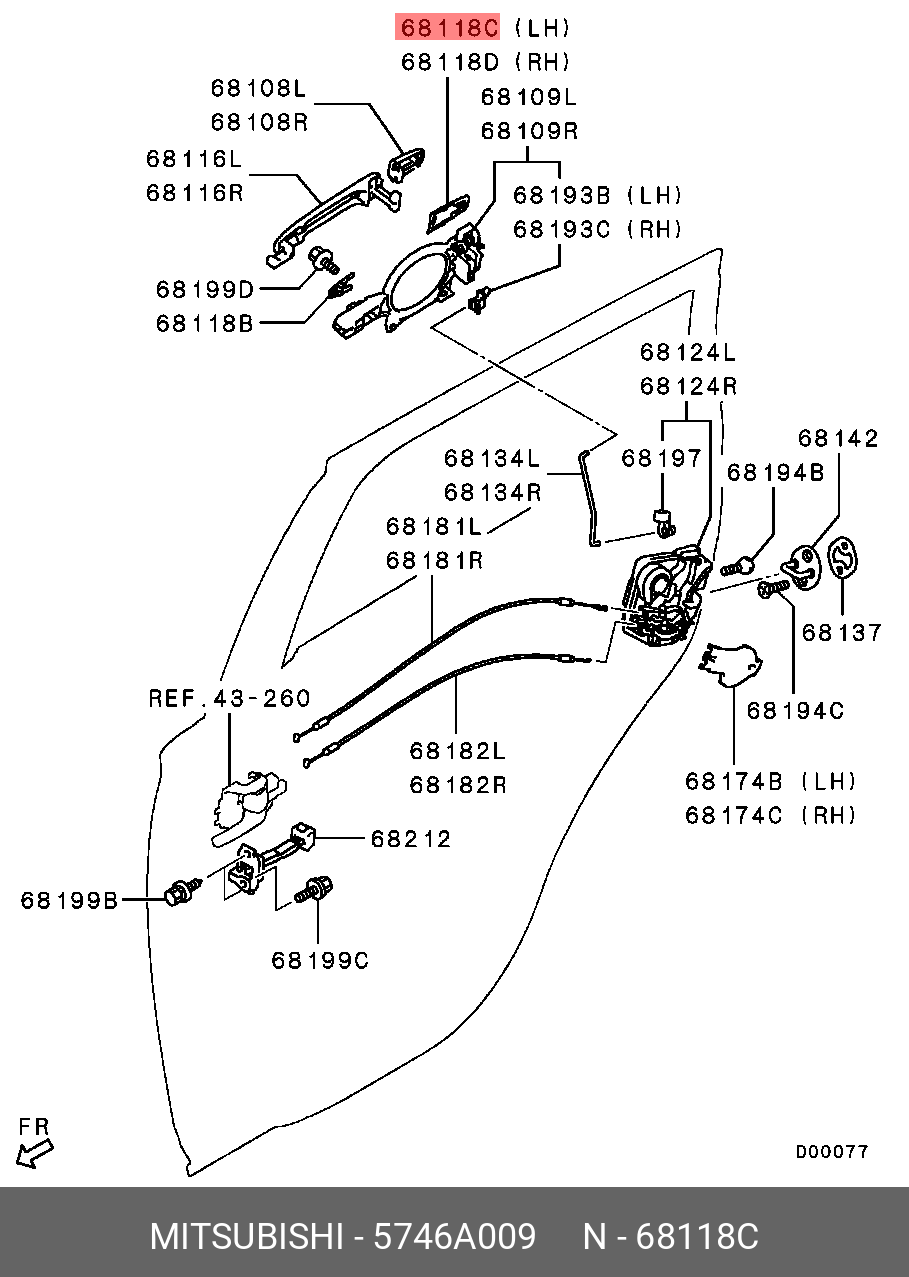 68118C (LH)
68118D (RH)
68108L
68108R
68109L
68109R
68116L
68116R
68193B (LH)
68193C (RH)
68199D
68118B
68124L
68124R
68142
68134L
68134R
68197
68194B
68181L
68181R
68137
REF.43-260
68194C
68182L
68182R
68174B (LH)
68174C (RH)
68212
68199B
68199C
FR
D00077
MITSUBISHI - 5746A009 N - 68118C