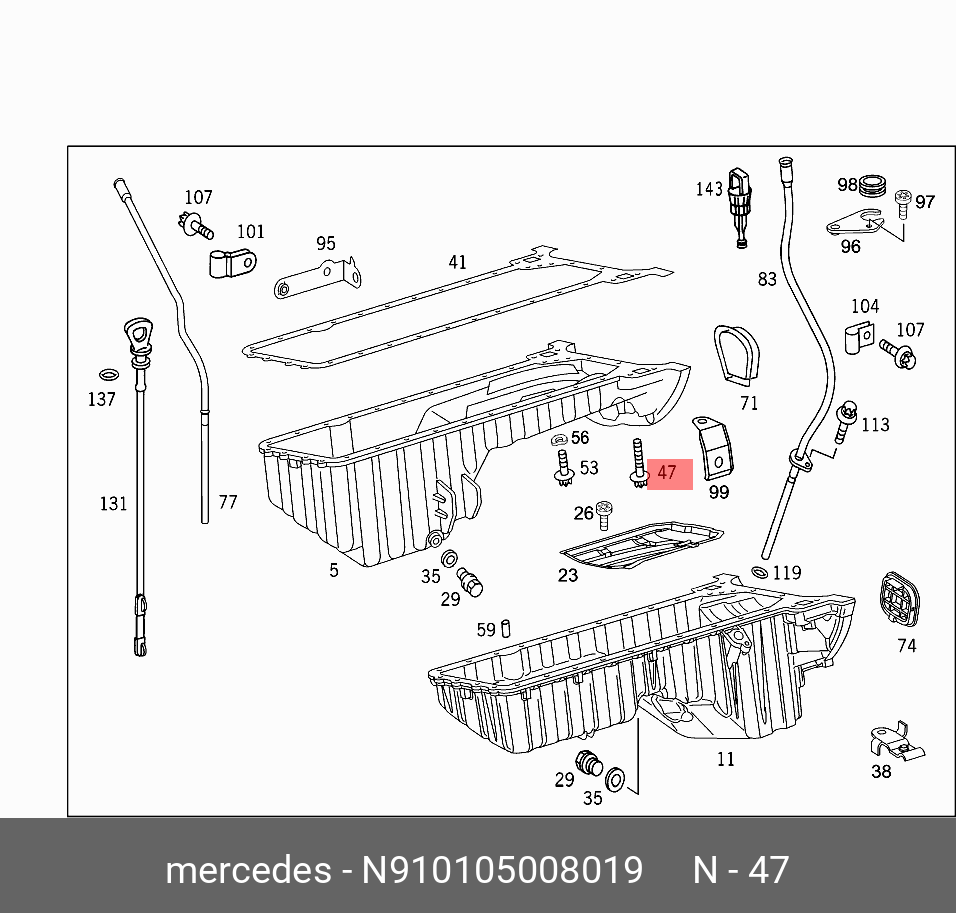 107
101
95
41
143
98
97
96
83
104
107
137
71
113
56
53
47
99
131
77
26
5
35
29
23
119
59
74
11
29
35
38

mercedes - N910105008019 N - 47