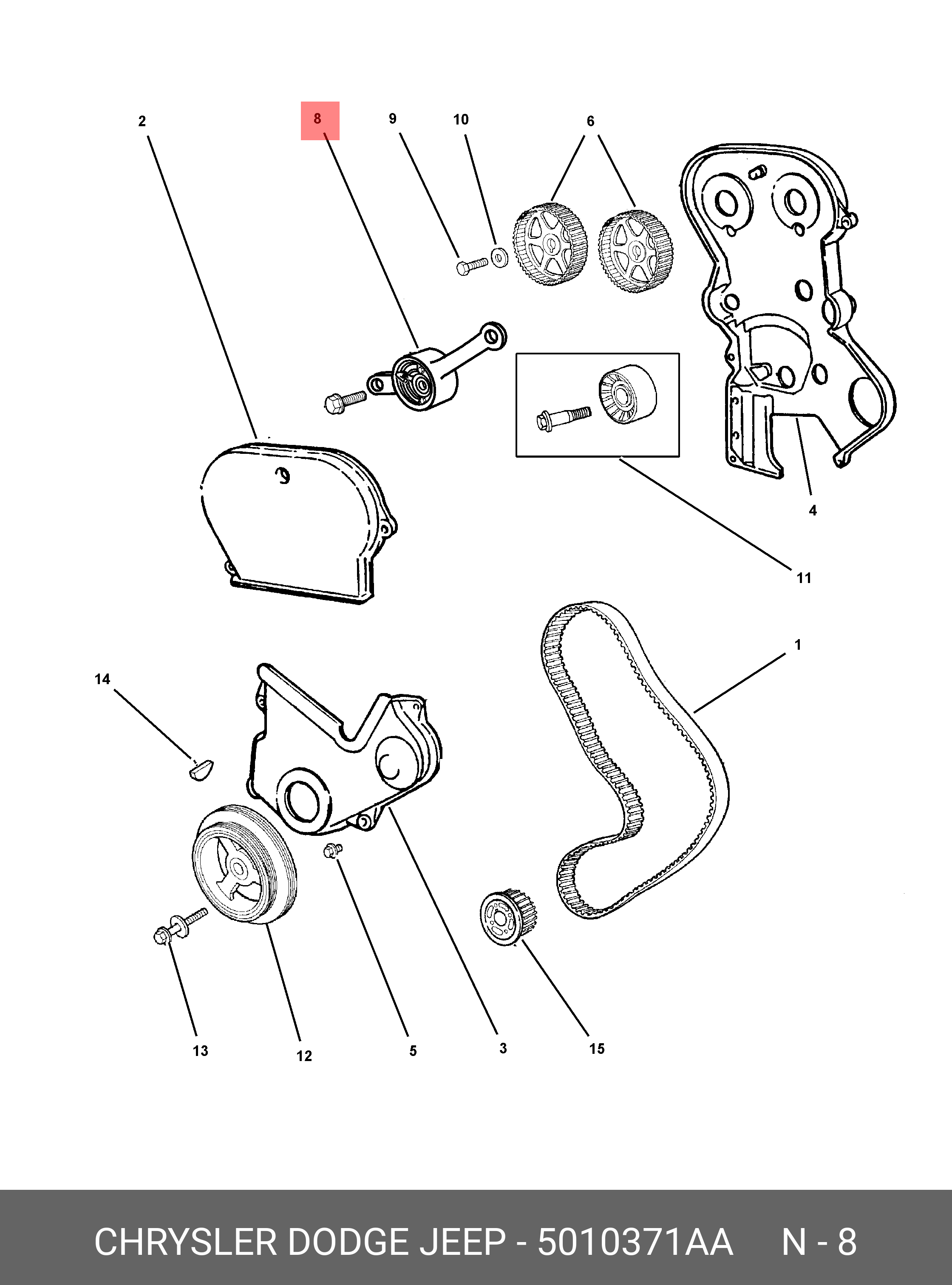 2
8
9
10
6
4
11
1
14
13
12
5
3
15

CHRYSLER DODGE JEEP - 5010371AA N - 8