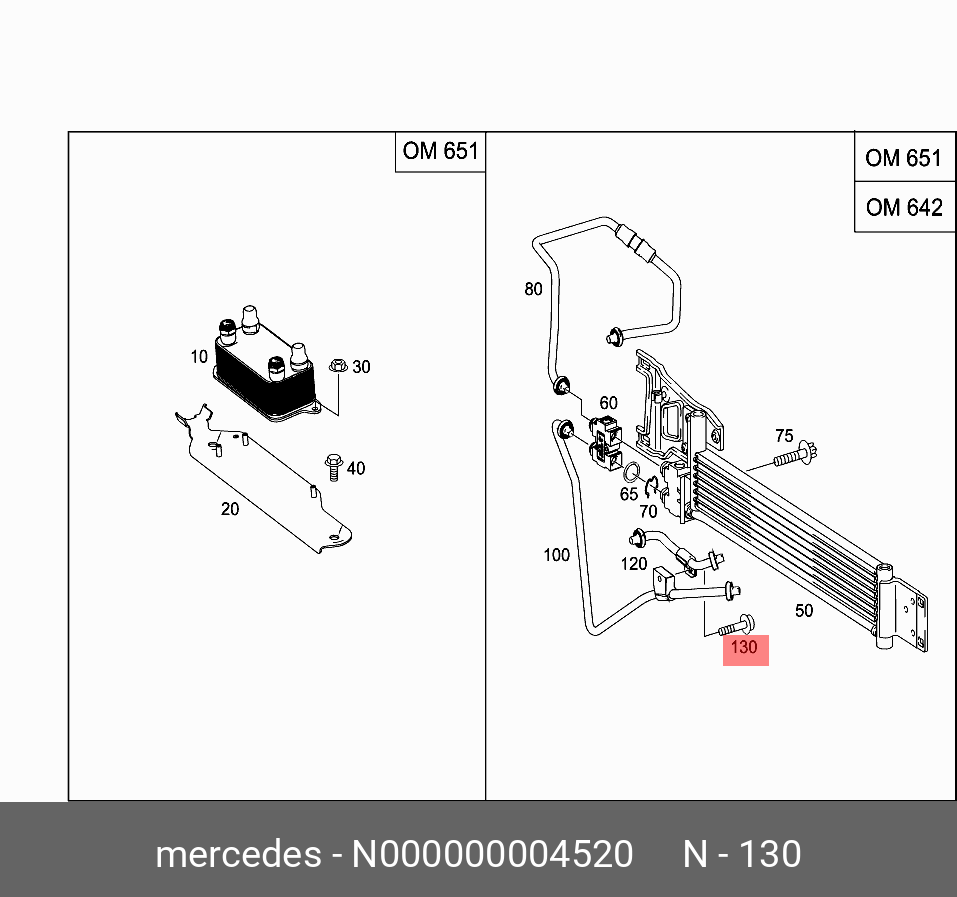 OM 651

10
30
40
20

OM 651
OM 642

80
60
75
65
70
100
120
50
130

mercedes - N000000004520 N - 130