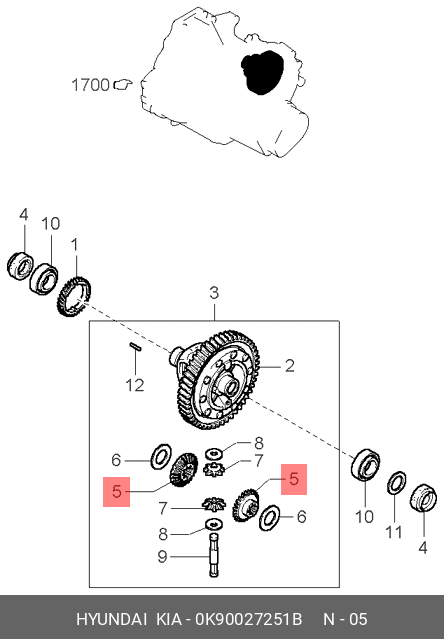 1700

4
10
1
3
12
2
6
8
7
5
5
7
6
8
9
10
11
4

HYUNDAI KIA - 0K90027251B N - 05