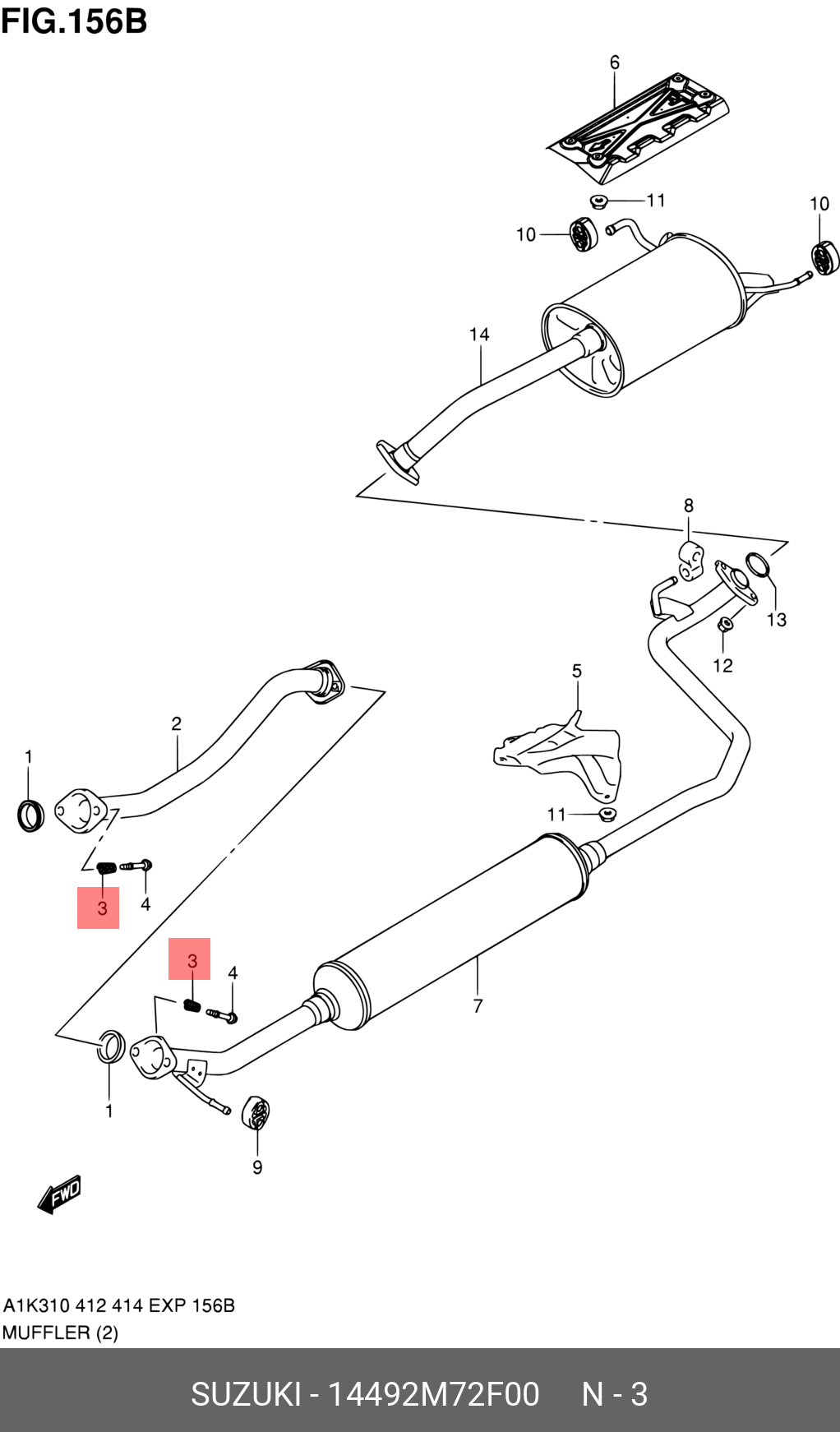 FIG.156B

6

11

10

10

14

8

13

12

5

2

1

11

3

4

3

4

7

1

9

FWD

A1K310 412 414 EXP 156B
MUFFLER (2)

SUZUKI - 14492M72F00 N - 3