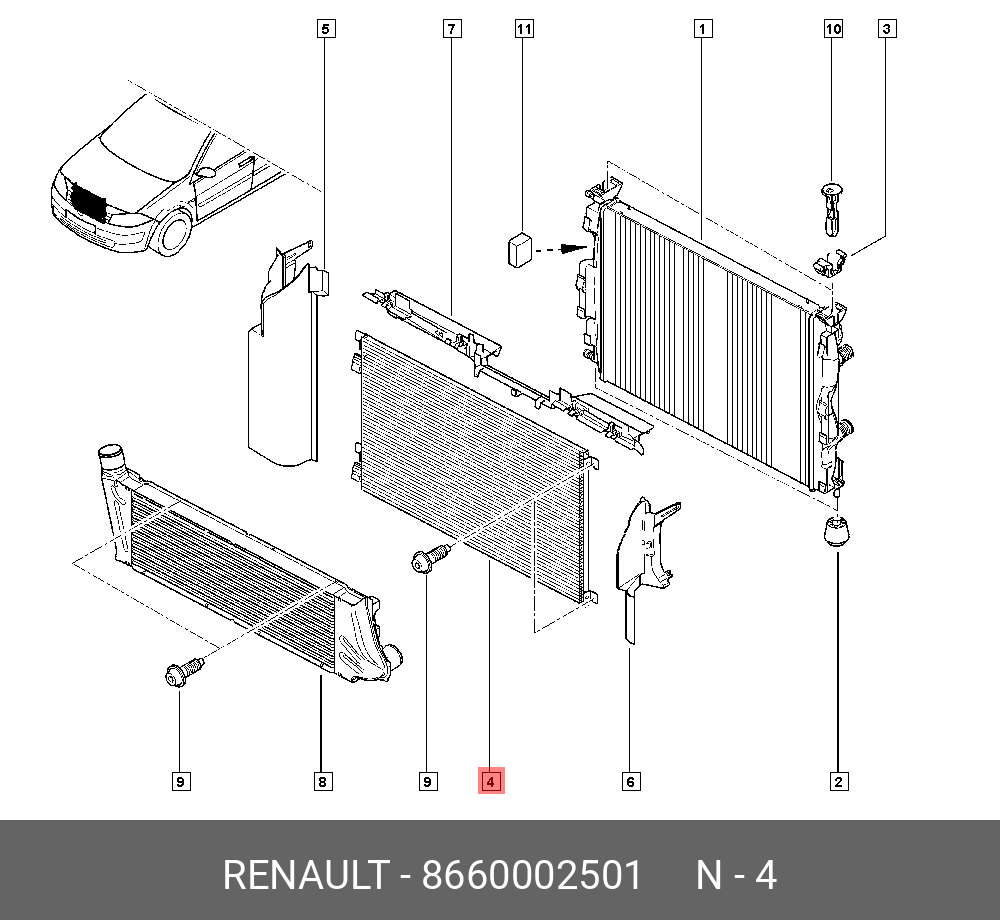 5
7
11
1
10
3
9
8
9
4
6
2

RENAULT - 8660002501 N - 4