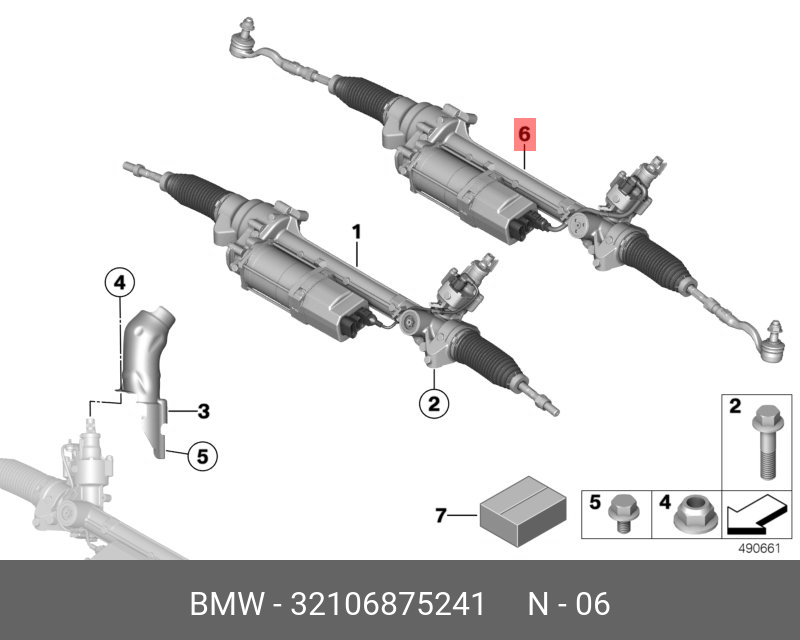 6
1
4
2
3
5
2
7
5
4
490661
BMW - 32106875241 N - 06