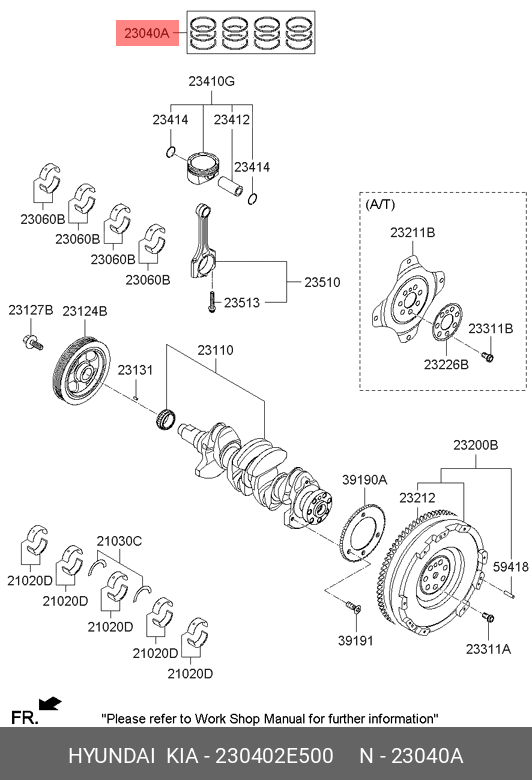 23040A

23410G

23414

23412

23414

23060B

23060B

23060B

23060B

23510

23513

(A/T)

23211B

23311B

23226B

23127B

23124B

23131

23110

23200B

39190A

23212

59418

21030C

21020D

21020D

21020D

21020D

21020D

39191

23311A

FR.

"Please refer to Work Shop Manual for further information"

HYUNDAI KIA - 230402E500 N - 23040A