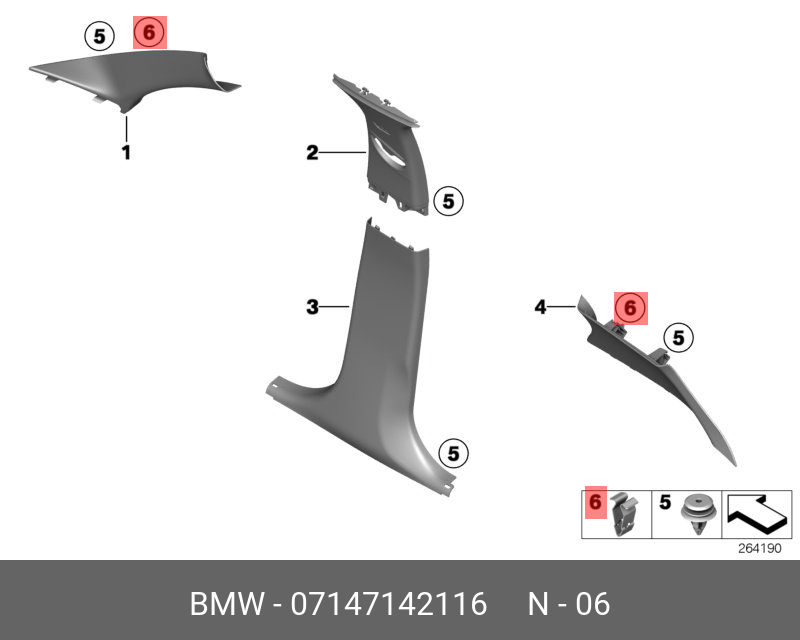 5
6
1
2
5
3
5
4
6
5
6
5
264190

BMW - 07147142116 N - 06