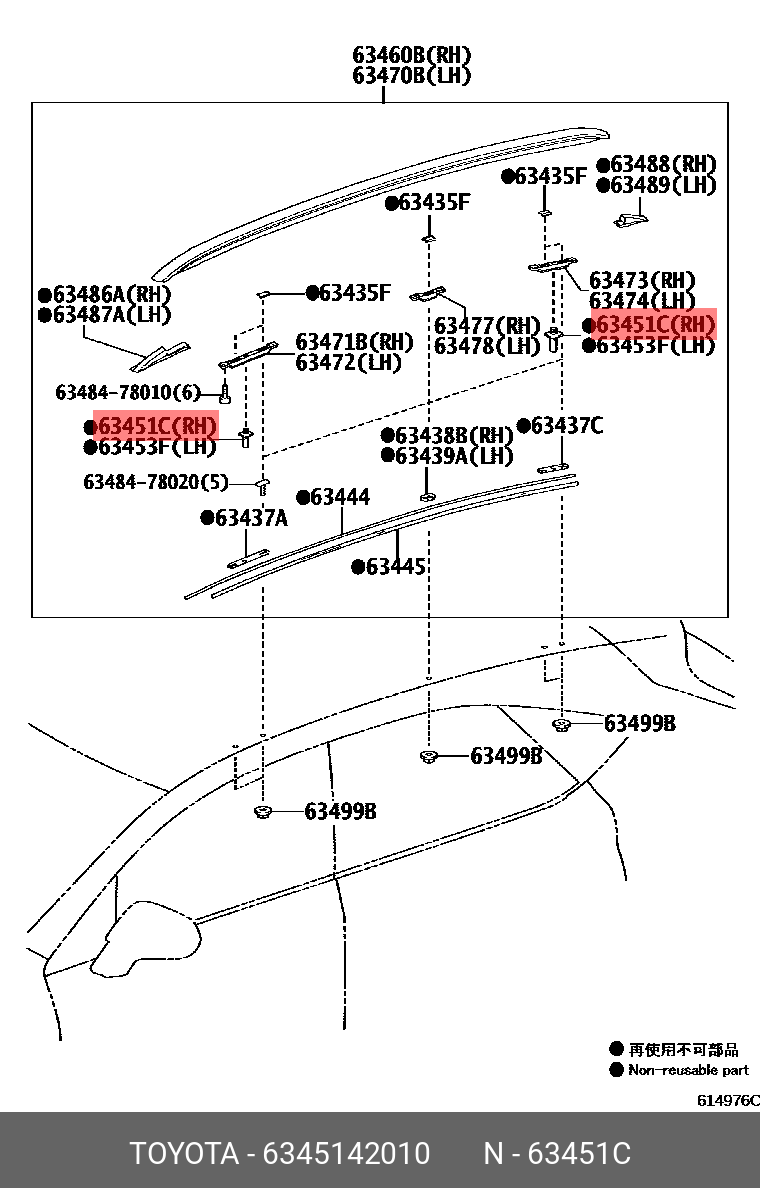 63460B(RH)
63470B(LH)

●63488(RH)
●63489(LH)

●63435F

●63435F

●63486A(RH)
●63487A(LH)

●63435F

63473(RH)
63474(LH)

63477(RH)
63478(LH)

●63451C(RH)
●63453F(LH)

63471B(RH)
63472(LH)

63484-78010(6)

●63451C(RH)
●63453F(LH)

●63438B(RH)
●63439A(LH)

●63437C

63484-78020(5)

●63444

●63437A

●63445

63499B

63499B

63499B

● 再使用不可部品
● Non-reusable part

614976C

TOYOTA - 6345142010 N - 63451C