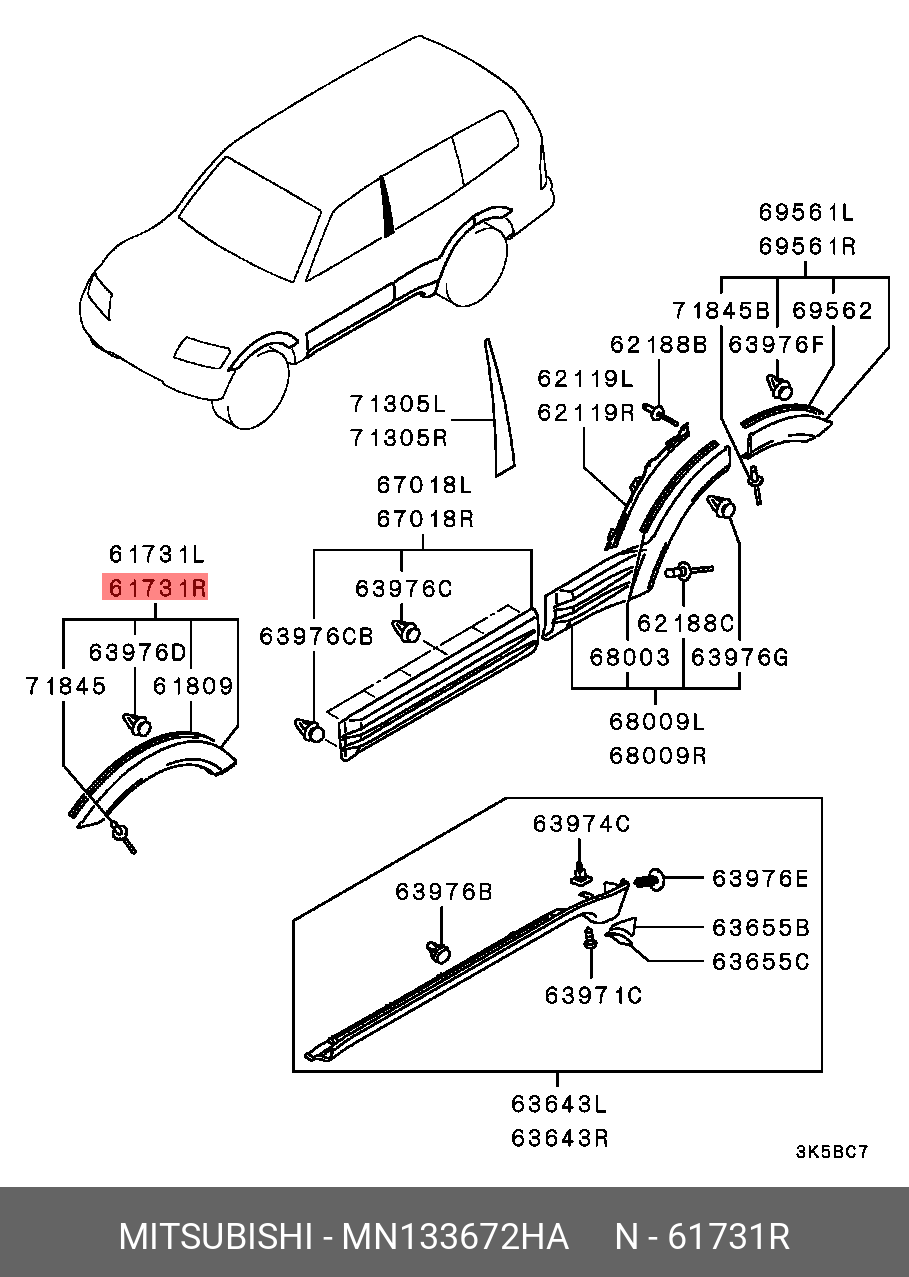 69561L
69561R
71845B
69562
62188B
63976F
62119L
62119R
71305L
71305R
67018L
67018R
61731L
61731R
63976C
63976CB
63976D
71845
61809
62188C
68003
63976G
68009L
68009R
63974C
63976E
63976B
63655B
63655C
63971C
63643L
63643R
3K5BC7
MITSUBISHI - MN133672HA N - 61731R