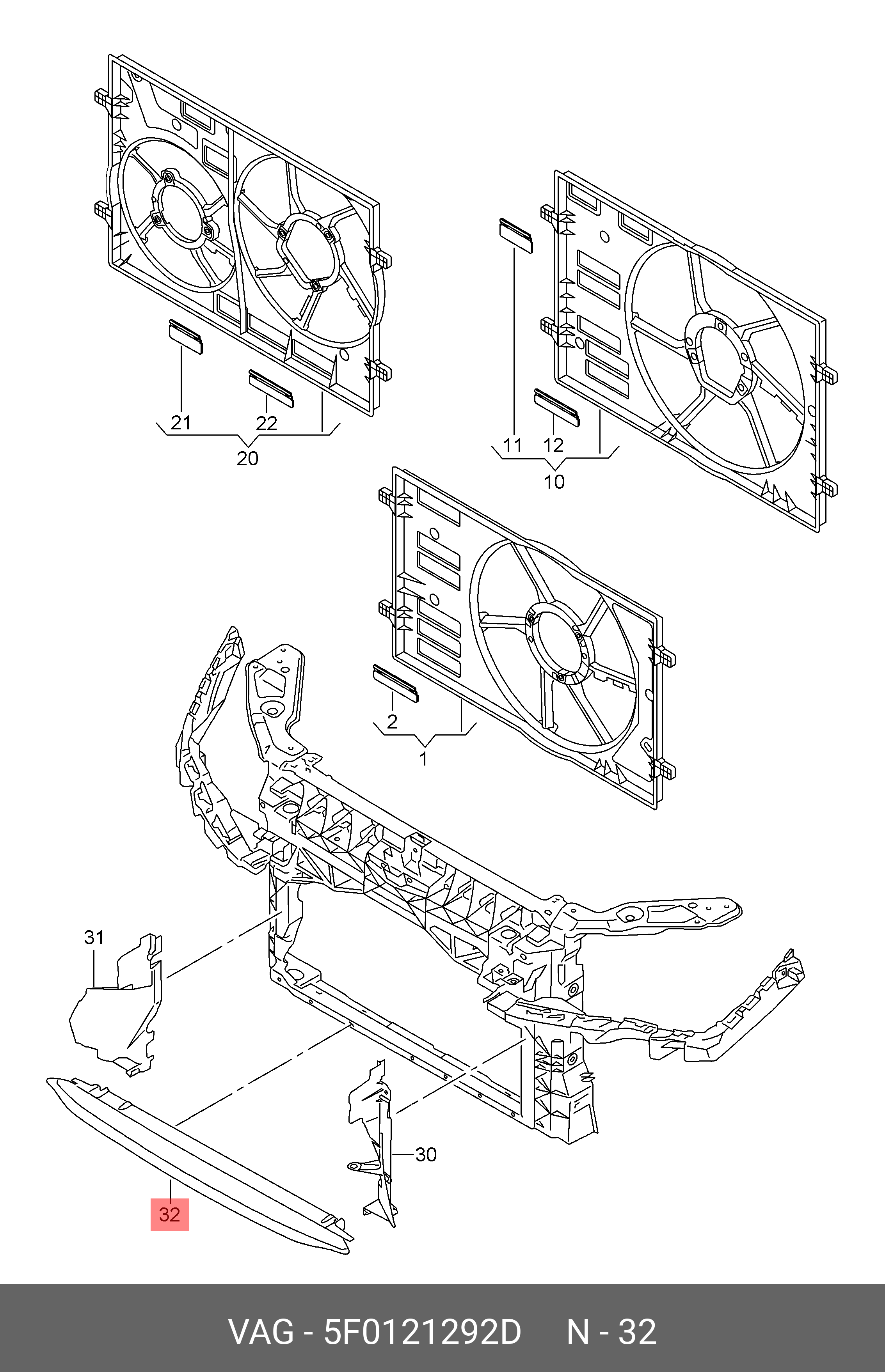 21
22
20
11
12
10
2
1
31
30
32

VAG - 5F0121292D N - 32