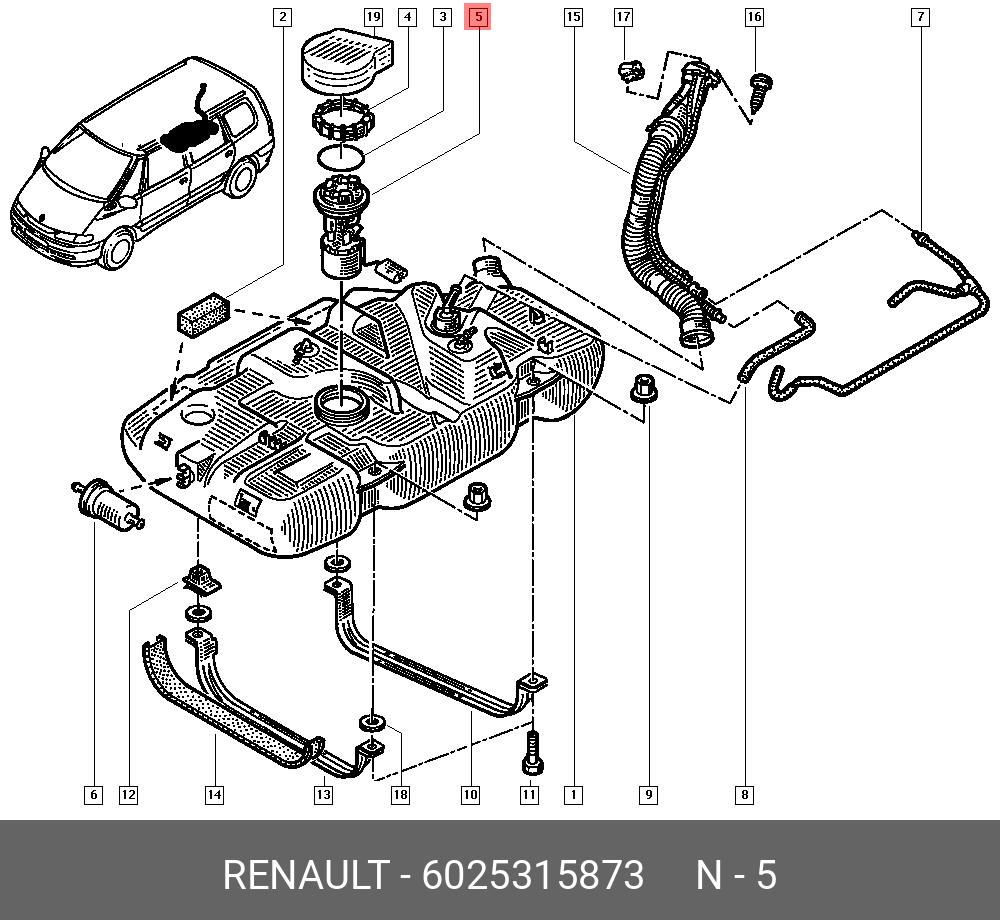 2
19
4
3
5
15
17
16
7
6
12
14
13
18
10
11
1
9
8

RENAULT - 6025315873 N - 5