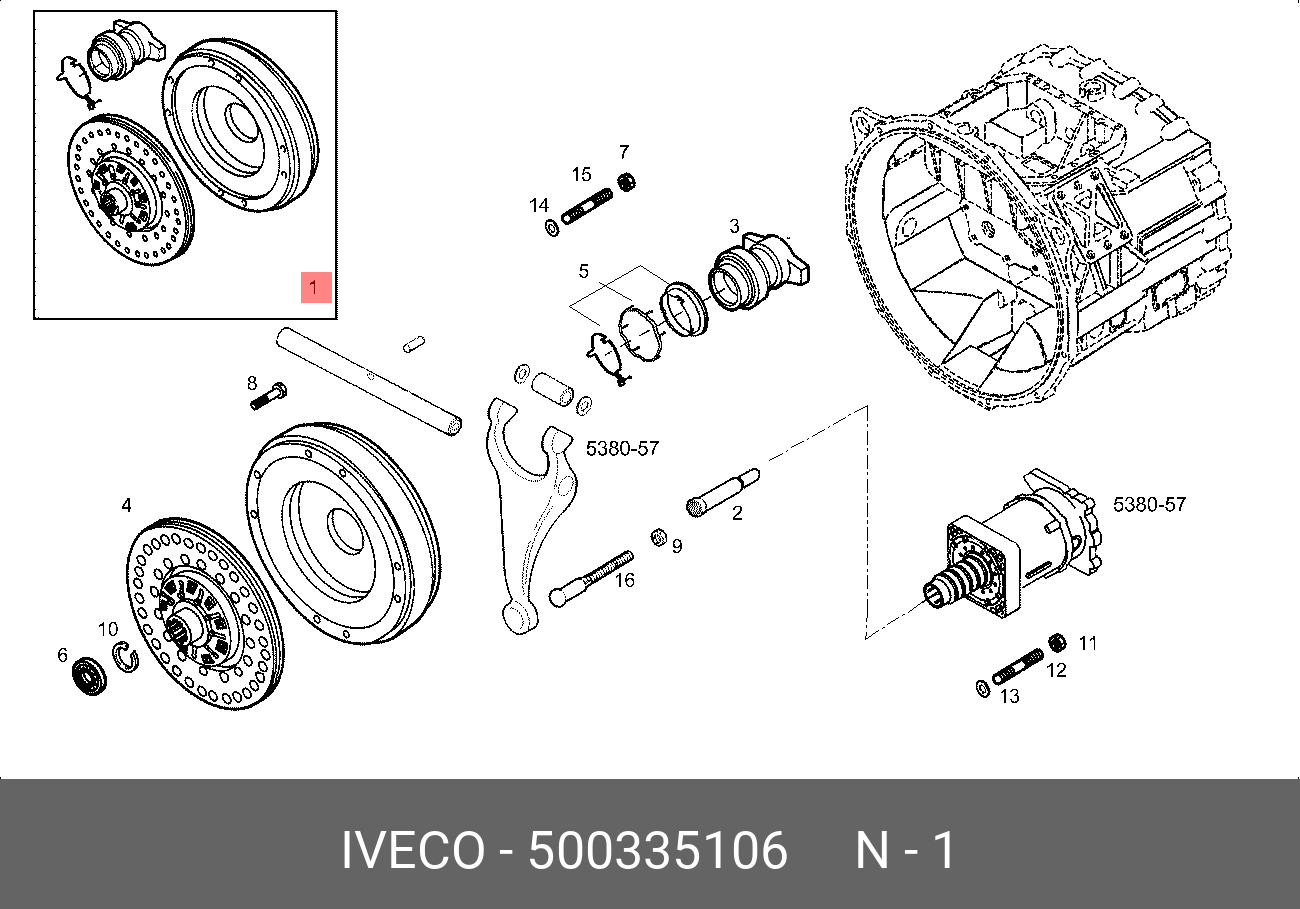 1

7
15
14
3
5
8
5380-57
4
2
9
16
5380-57
10
6
11
12
13

IVECO - 500335106 N - 1