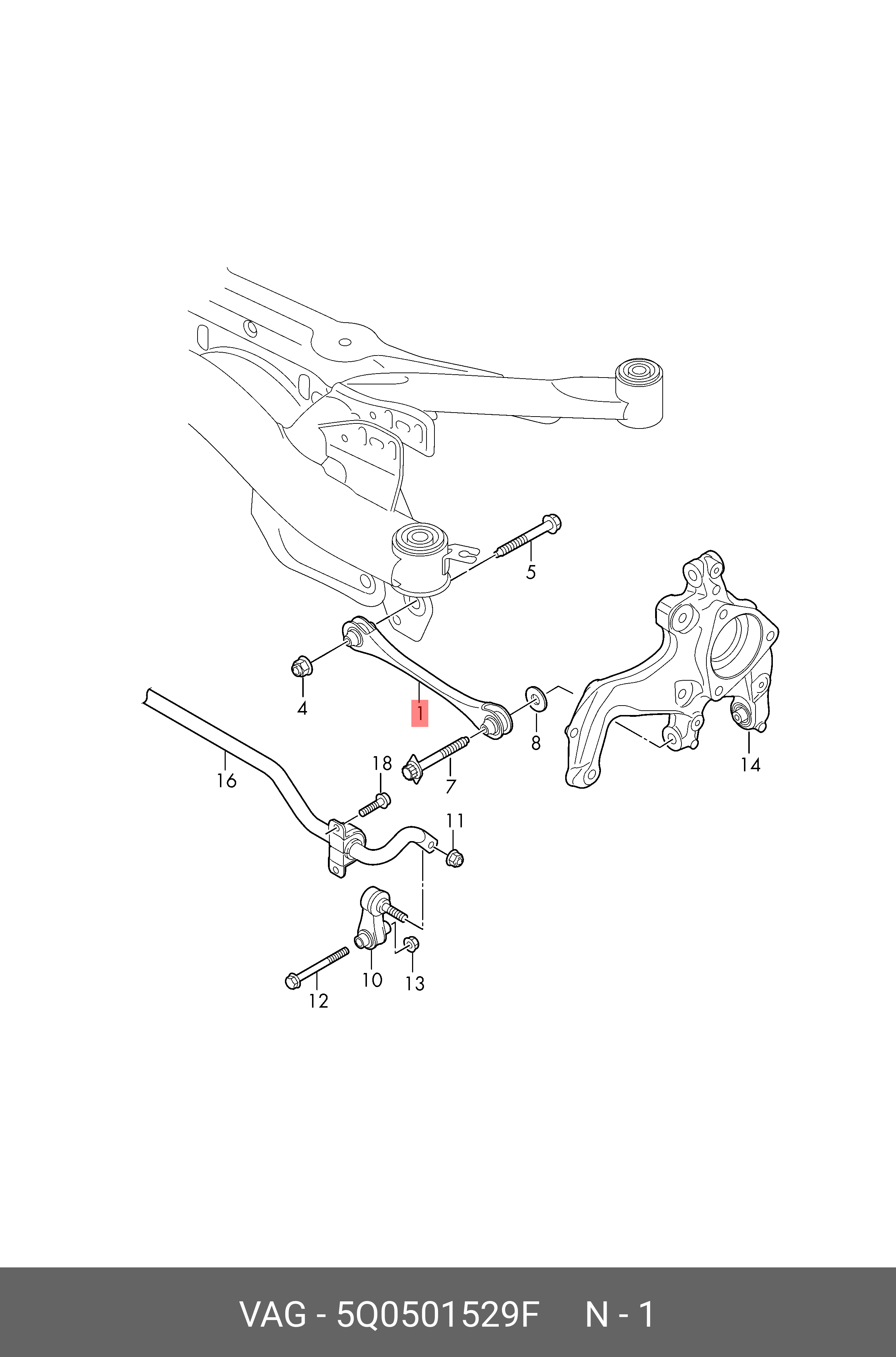 5
4
1
8
14
16
18
7
11
10
13
12

VAG - 5Q0501529F N - 1