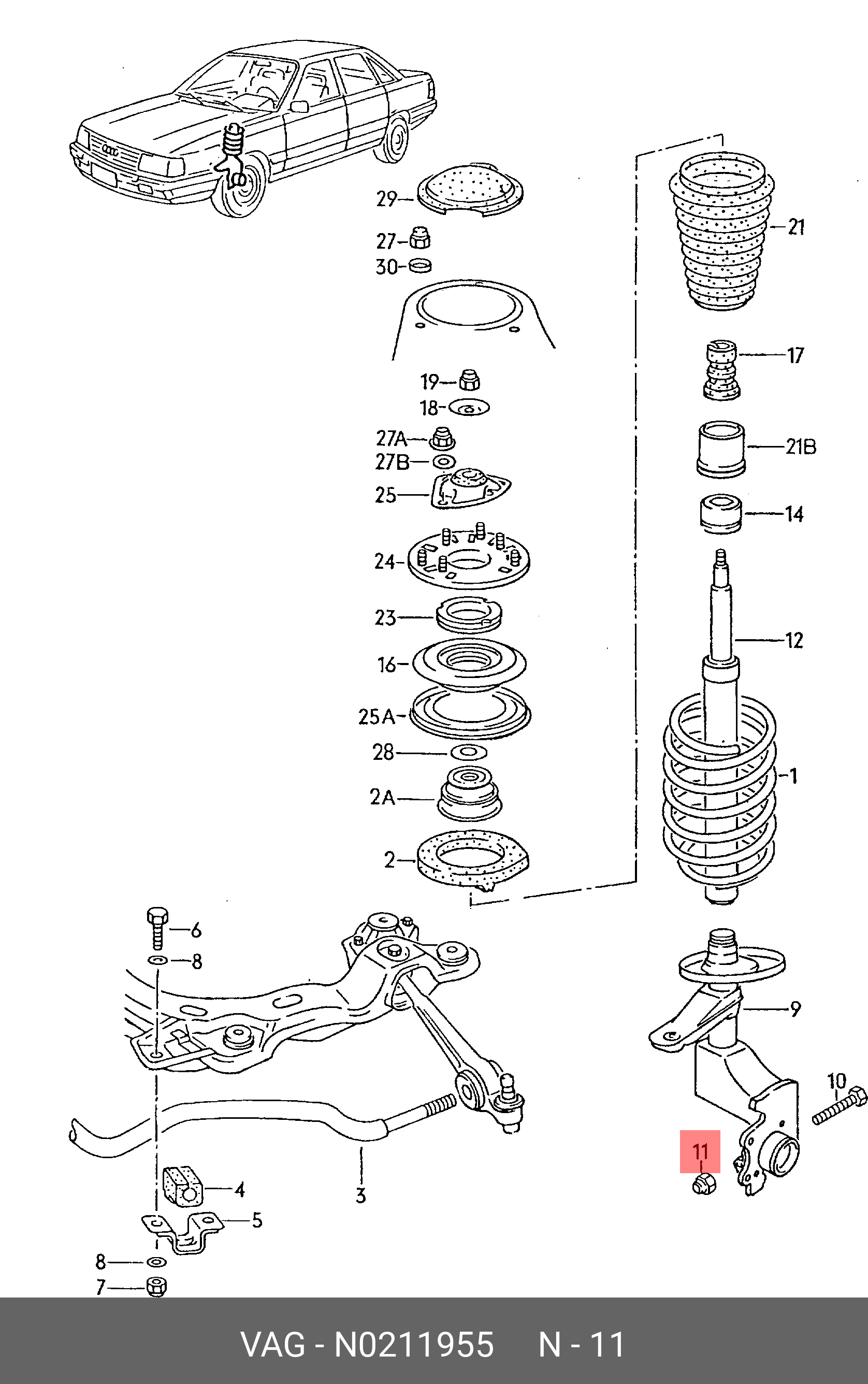 29
27
30
19
18
27A
27B
25
24
23
16
25A
28
2A
2
21
17
21B
14
12
1
9
10
11
6
8
4
5
3
8
7

VAG - N0211955    N - 11