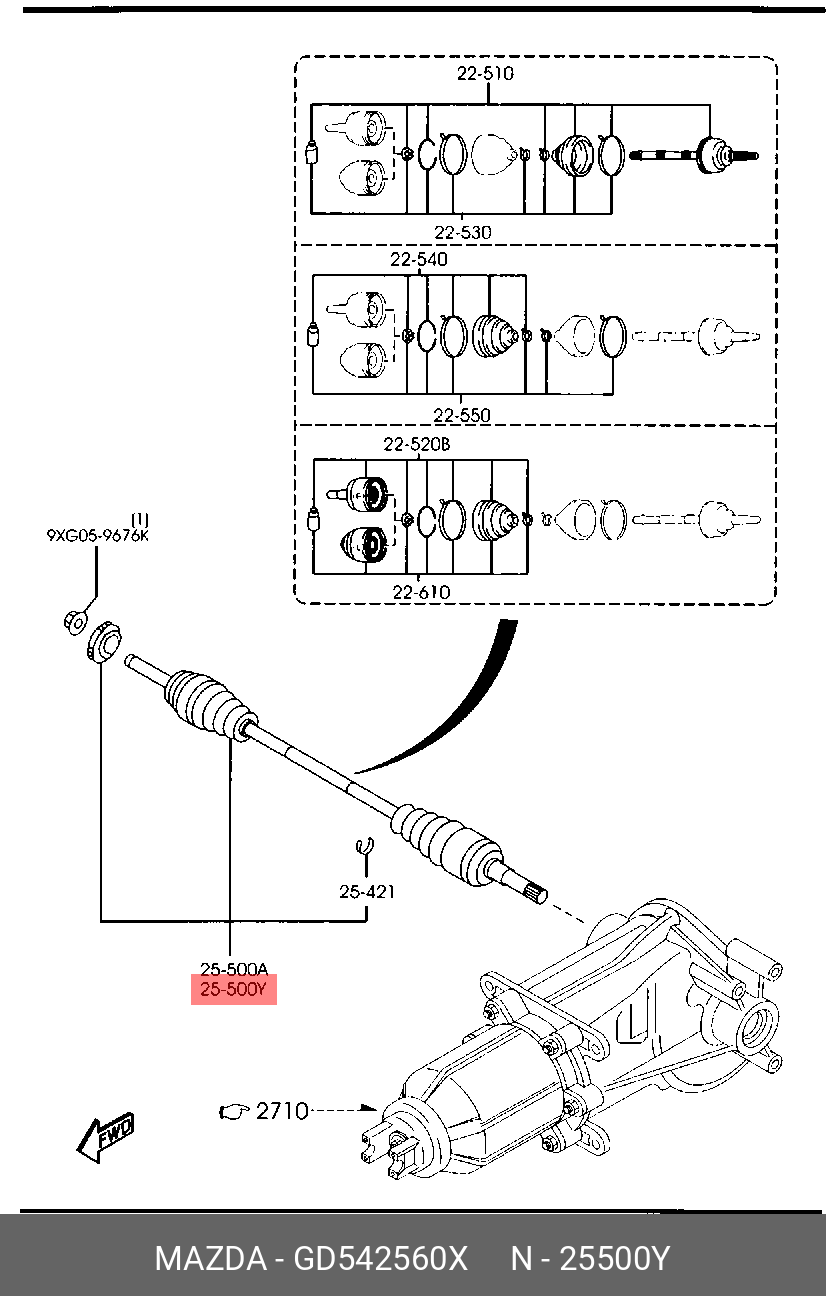 22-510
22-530
22-540
22-550
22-520B
22-610
(1)
9XG05-9676K
25-421
25-500A
25-500Y
2710
FWD
MAZDA - GD542560X N - 25500Y