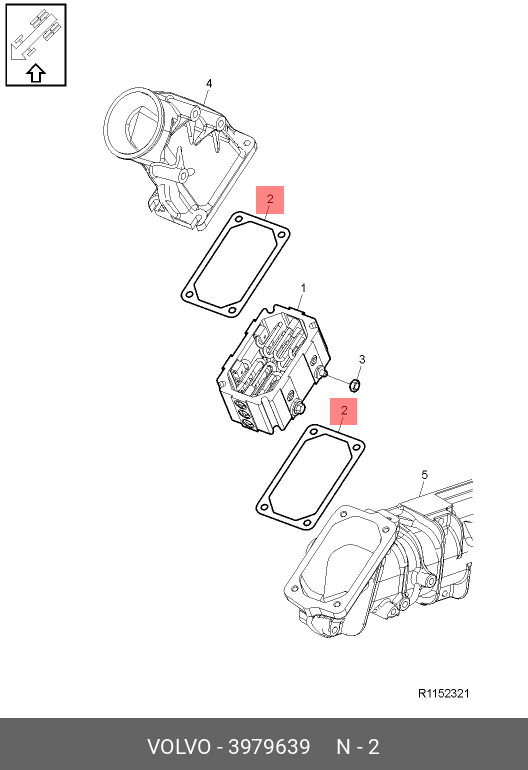 4

2

1

3

2

5

R1152321

VOLVO - 3979639 N - 2