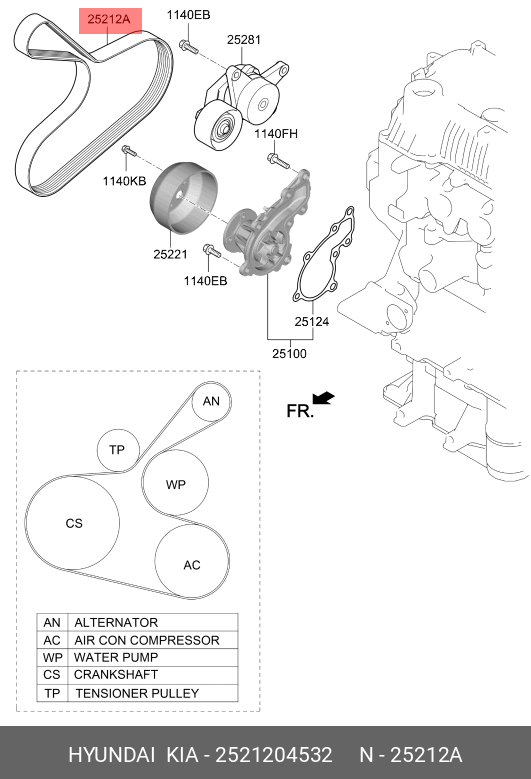 25212A
1140EB
25281
1140FH
1140KB
25221
1140EB
25124
25100
FR.
AN
TP
WP
CS
AC

| AN | ALTERNATOR |
|---|---|
| AC | AIR CON COMPRESSOR |
| WP | WATER PUMP |
| CS | CRANKSHAFT |
| TP | TENSIONER PULLEY |

HYUNDAI KIA - 2521204532 N - 25212A