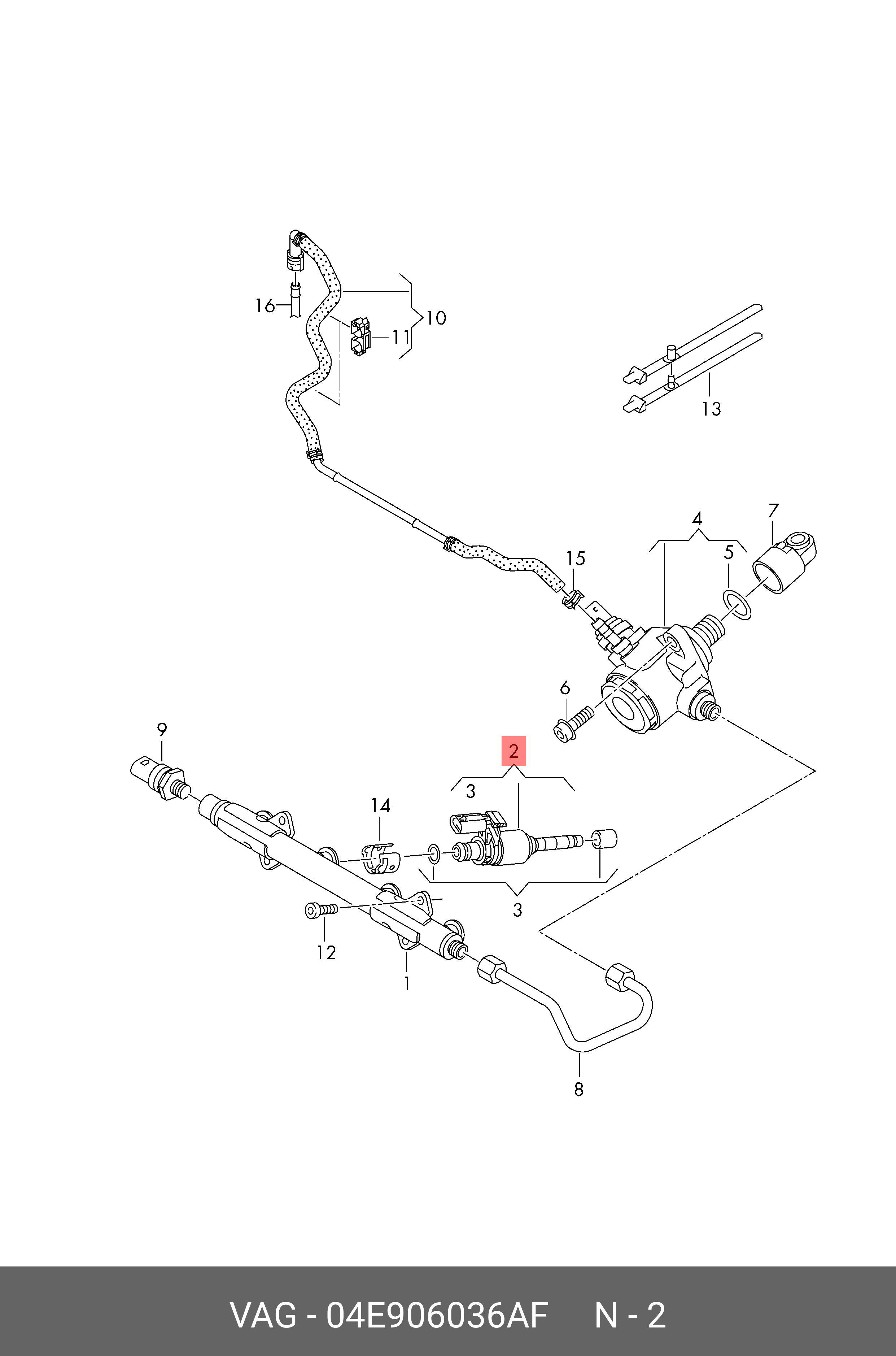 16
10
11
13
4
7
5
15
6
9
2
3
14
3
12
1
8

VAG - 04E906036AF N - 2