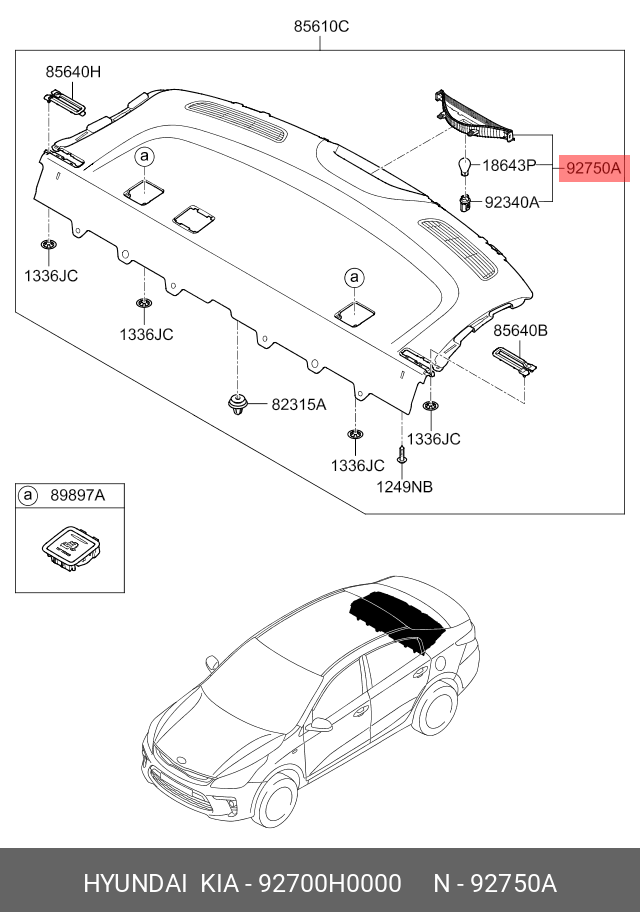 85610C

85640H

a

18643P

92750A

92340A

1336JC

1336JC

a

85640B

82315A

1336JC

1336JC

1249NB

a 89897A

HYUNDAI KIA - 92700H0000 N - 92750A