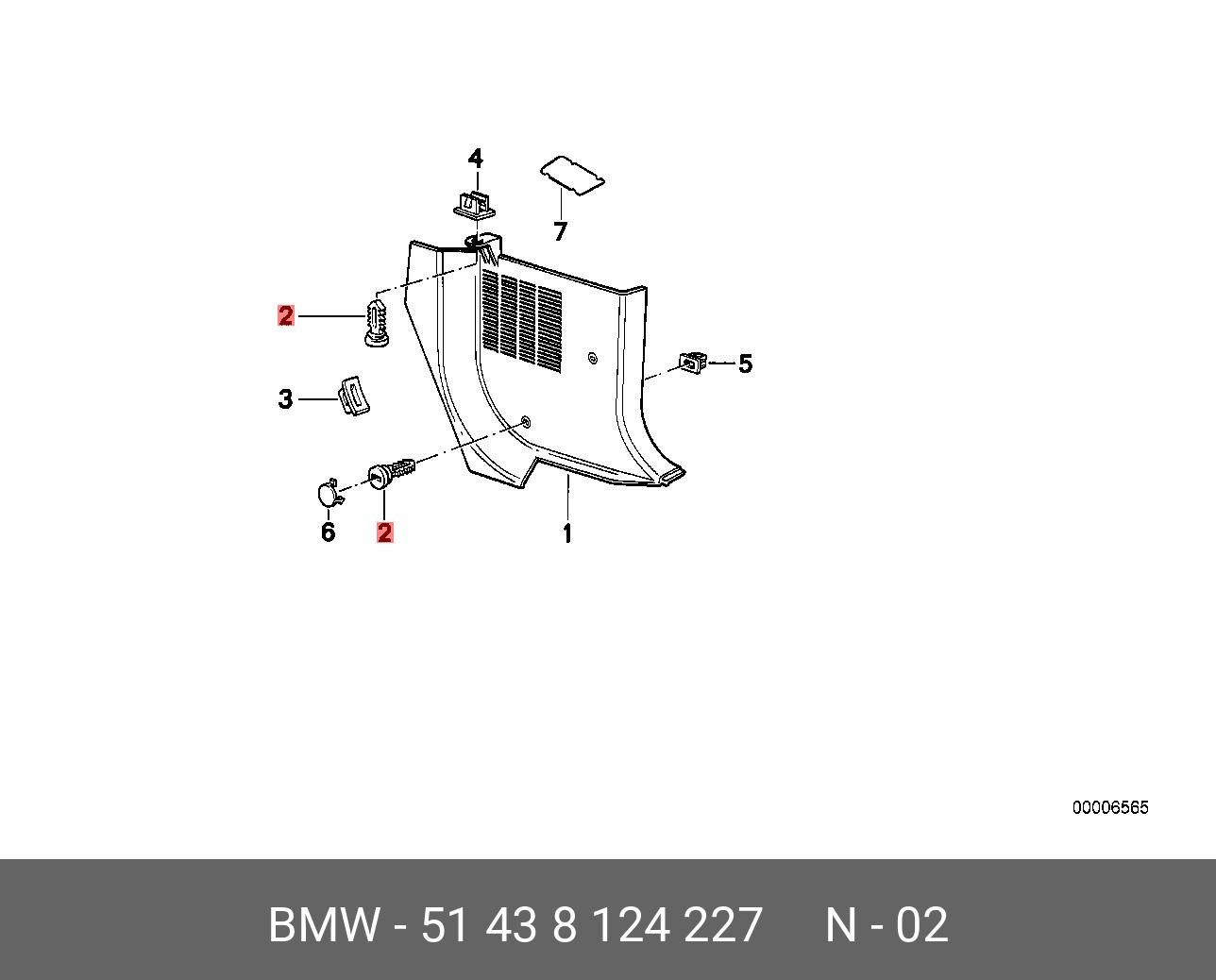 4
7
2
5
3
6
2
1

00006565

BMW - 51 43 8 124 227 N - 02