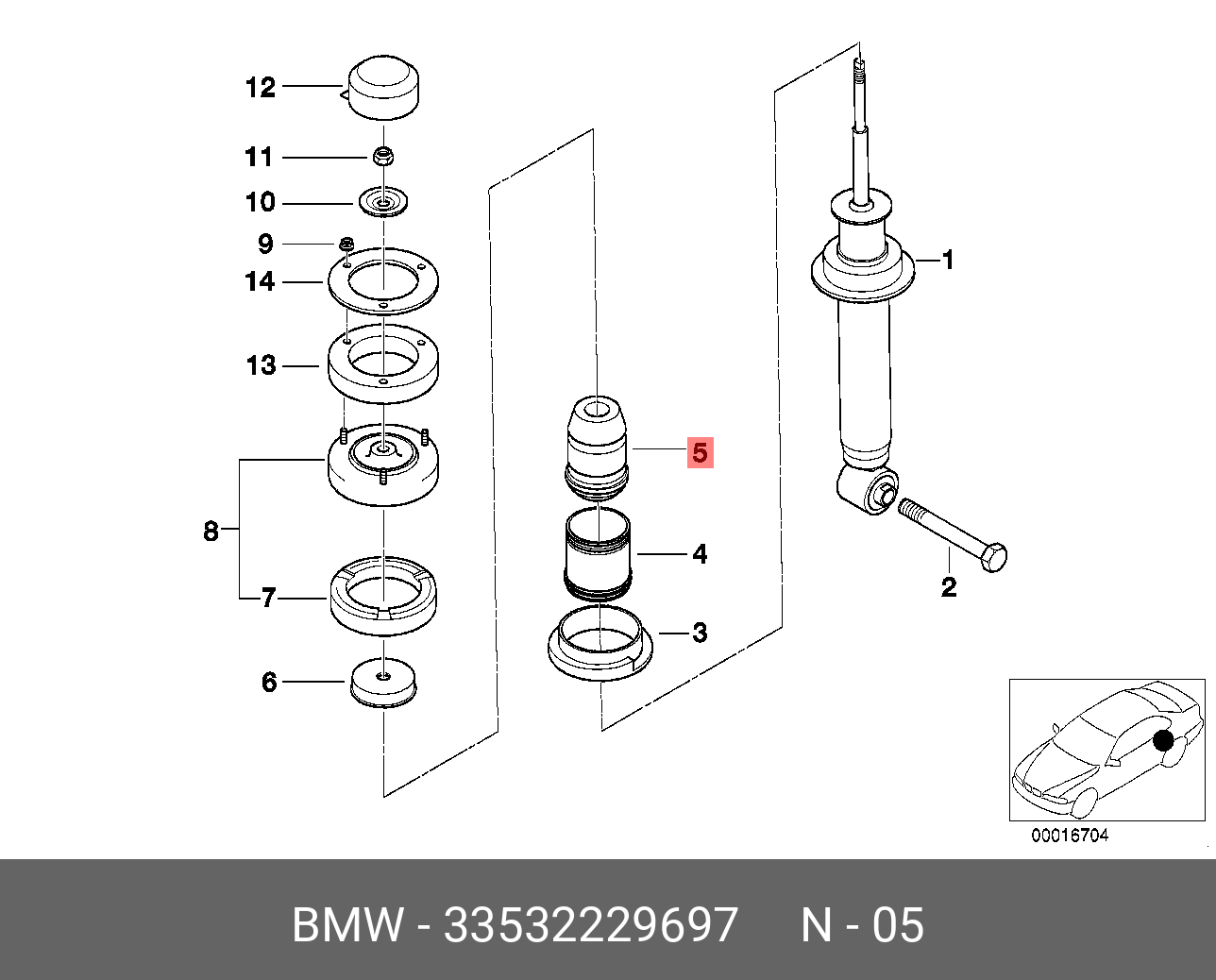 12
11
10
9
14
13
8
7
6
5
4
3
1
2
00016704
BMW - 33532229697 N - 05