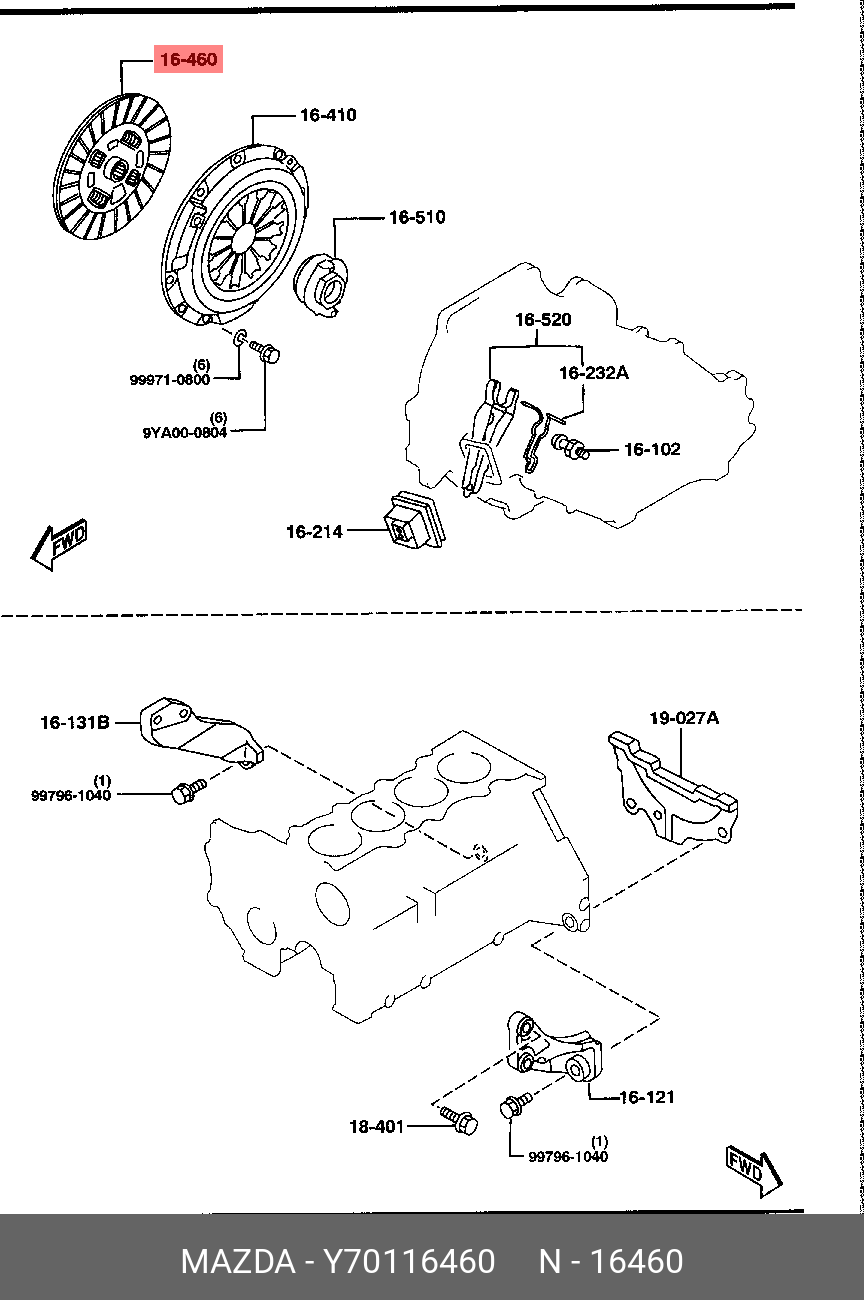 16-460
16-410
16-510
16-520
16-232A
16-102
(6)
99971-0800
(6)
9YA00-0804
16-214
FWD

16-131B
(1)
99796-1040
19-027A
16-121
18-401
(1)
99796-1040
FWD

MAZDA - Y70116460 N - 16460